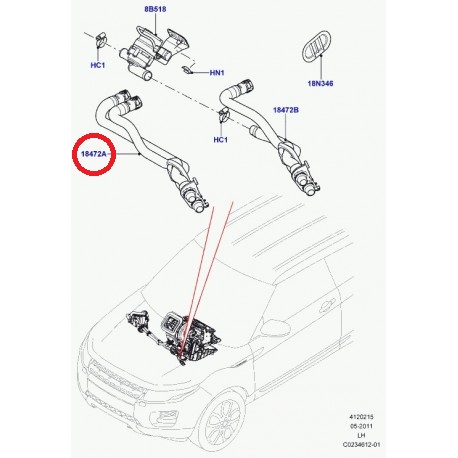 8B518

HC1

HN1

18N346

18472B

HC1

18472A

4120215
05-2011
LH
C0234612-01