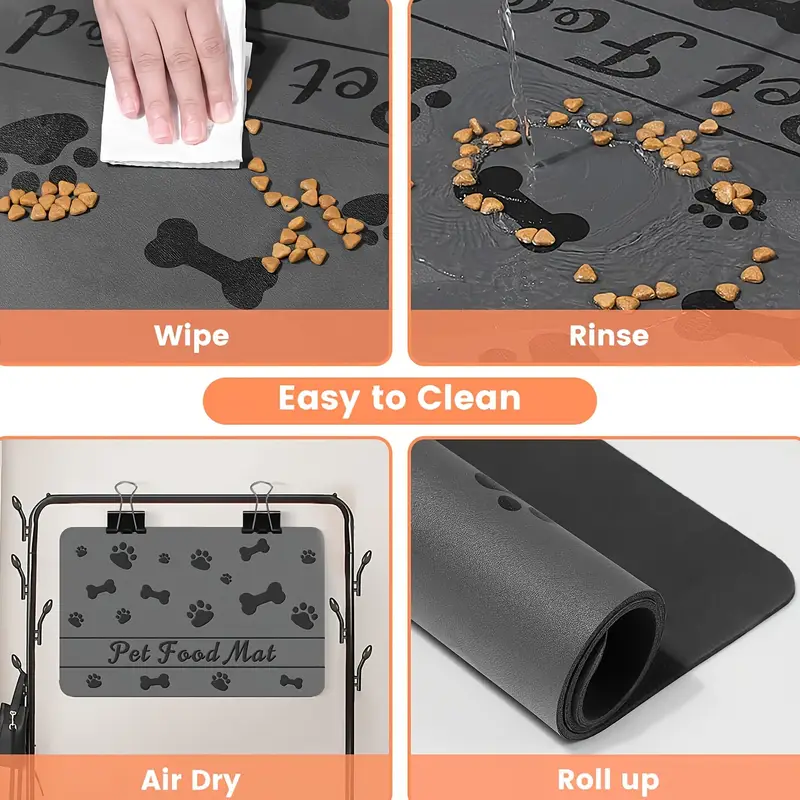 Wipe

Rinse

Easy to Clean

Pet Food Mat

Air Dry

Roll up