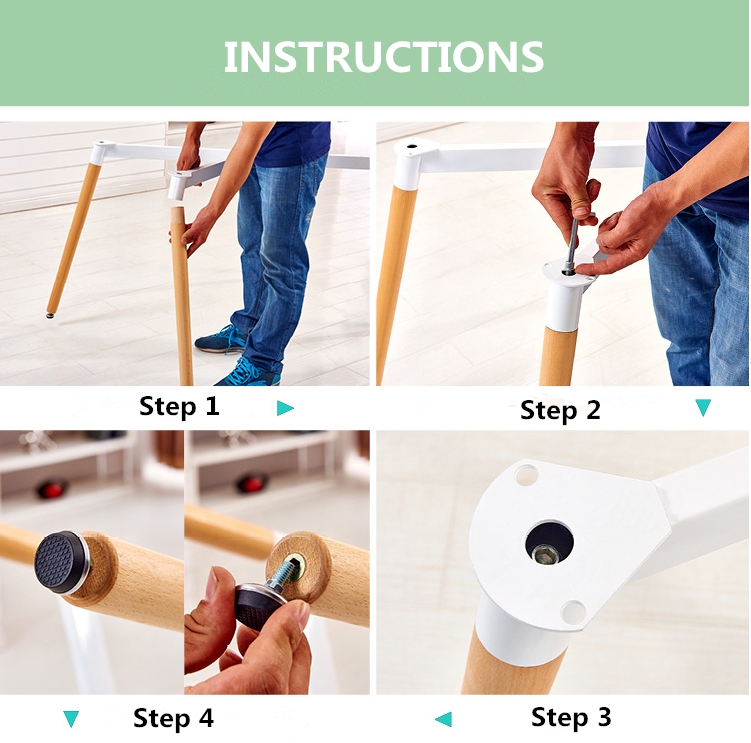 INSTRUCTIONS

Step 1

Step 2

Step 4

Step 3