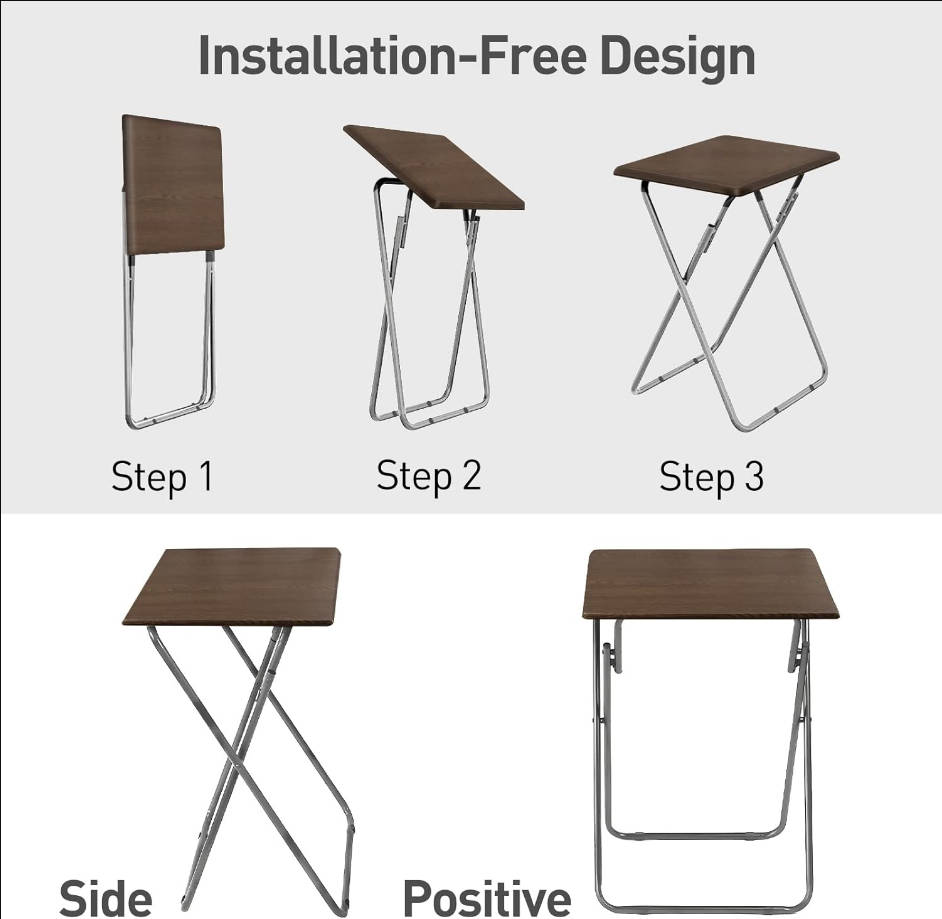 Installation-Free Design

Step 1

Step 2

Step 3

Side

Positive