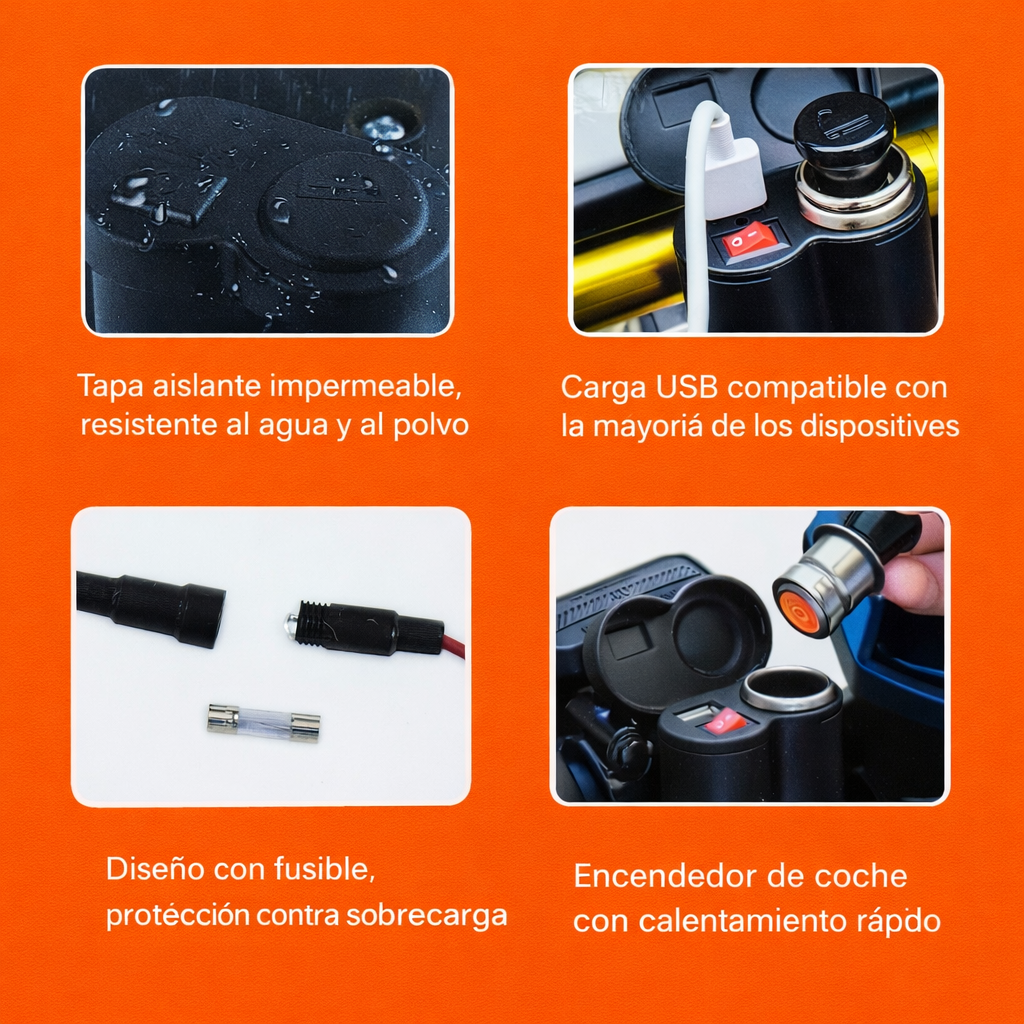 Tapa aislante impermeable, resistente al agua y al polvo

Carga USB compatible con la mayoriá de los dispositives

Diseño con fusible, protécción contra sobrecarga

Encendedor de coche con calentamiento rápdo