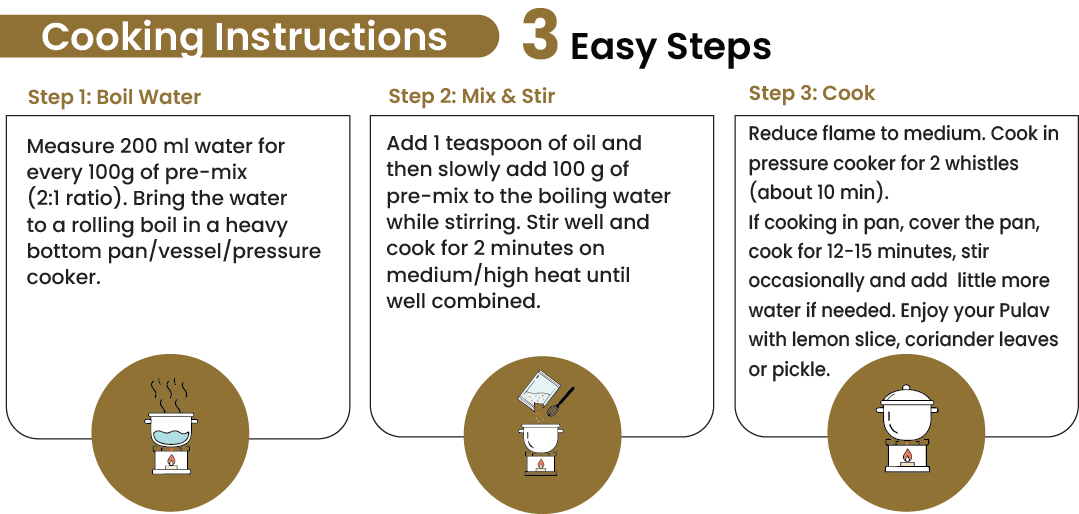 Cooking Instructions

3 Easy Steps

Step 1: Boil Water

Measure 200 ml water for every 100g of pre-mix (2:1 ratio). Bring the water to a rolling boil in a heavy bottom pan/vessel/pressure cooker.

Step 2: Mix & Stir

Add 1 teaspoon of oil and then slowly add 100 g of pre-mix to the boiling water while stirring. Stir well and cook for 2 minutes on medium/high heat until well combined.

Step 3: Cook

Reduce flame to medium. Cook in pressure cooker for 2 whistles (about 10 min).
If cooking in pan, cover the pan, cook for 12-15 minutes, stir occasionally and add little more water if needed. Enjoy your Pulav with lemon slice, coriander leaves or pickle.