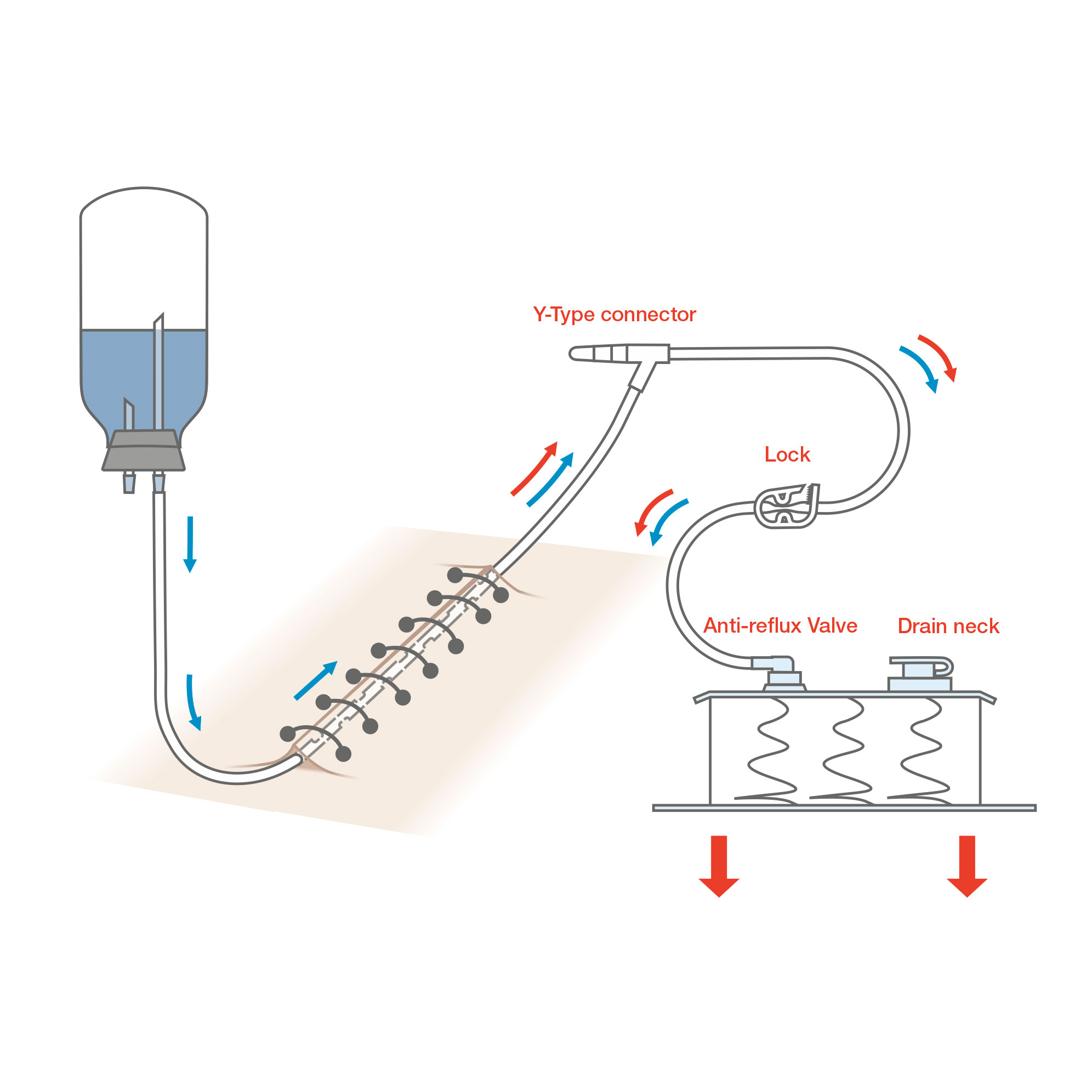 Y-Type connector

Lock

Anti-reflux Valve

Drain neck