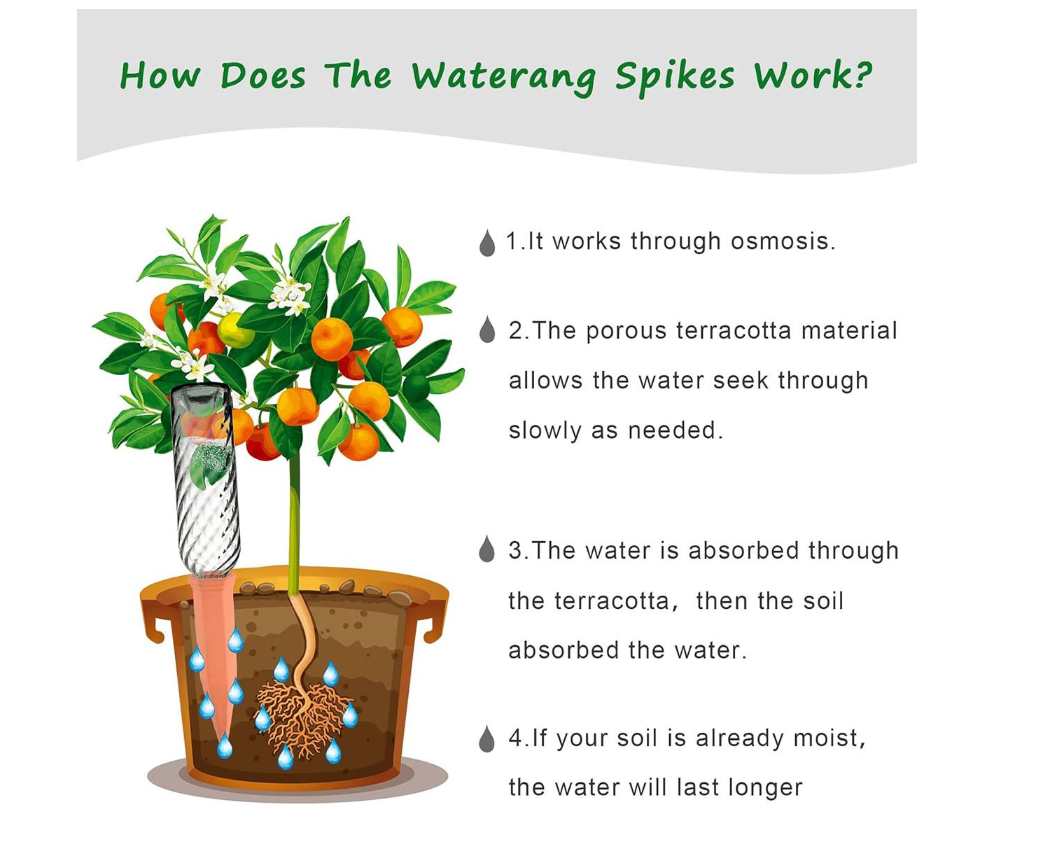 How Does The Waterang Spikes Work?

1.It works through osmosis.

2.The porous terracotta material allows the water seek through slowly as needed.

3.The water is absorbed through the terracotta, then the soil absorbed the water.

4.If your soil is already moist, the water will last longer