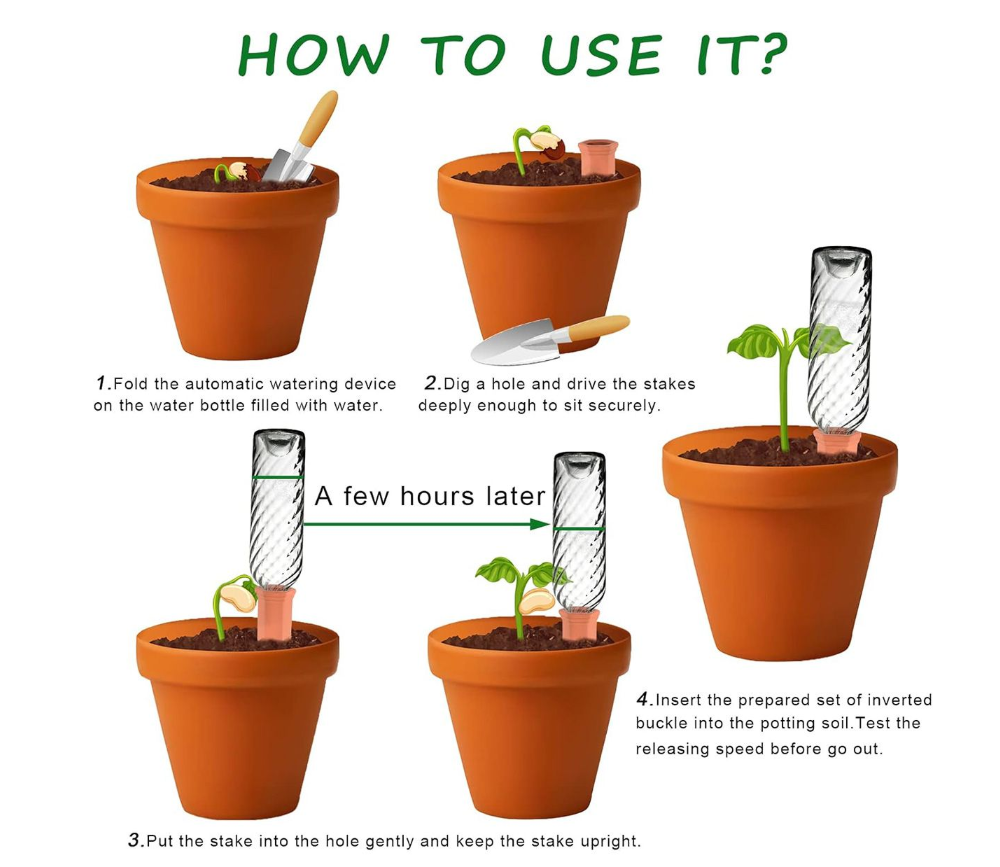 HOW TO USE IT?

1.Fold the automatic watering device on the water bottle filled with water.

2.Dig a hole and drive the stakes deeply enough to sit securely.

A few hours later

4.Insert the prepared set of inverted buckle into the potting soil.Test the releasing speed before go out.

3.Put the stake into the hole gently and keep the stake upright.