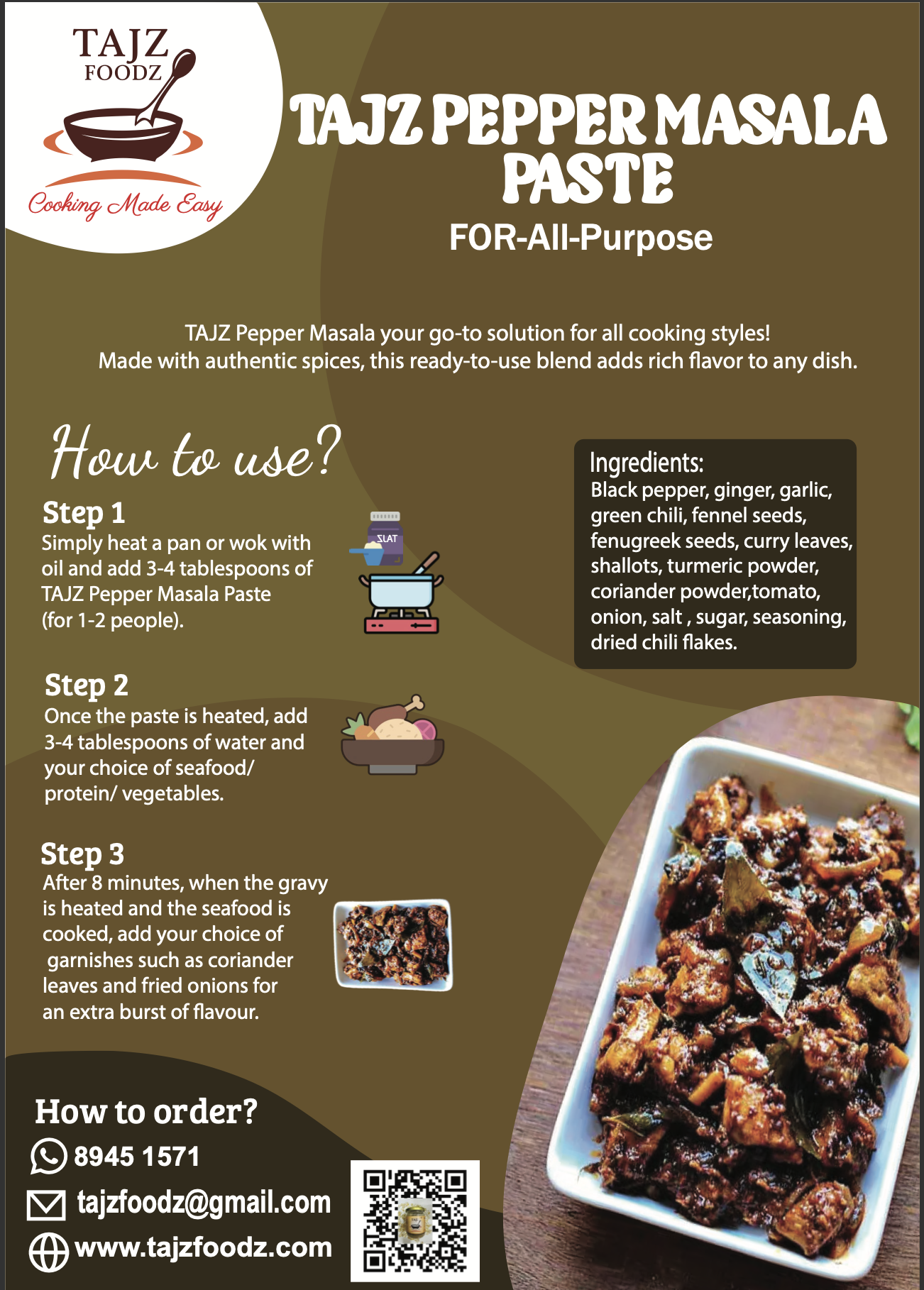 TAJZ FOODZ

Cooking Made Easy

TAJZ PEPPER MASALA PASTE

FOR-All-Purpose

TAJZ Pepper Masala your go-to solution for all cooking styles! Made with authentic spices, this ready-to-use blend adds rich flavor to any dish.

How to use?

Step 1
Simply heat a pan or wok with oil and add 3-4 tablespoons of TAJZ Pepper Masala Paste (for 1-2 people).

SLAT

Step 2
Once the paste is heated, add 3-4 tablespoons of water and your choice of seafood/ protein/ vegetables.

Step 3
After 8 minutes, when the gravy is heated and the seafood is cooked, add your choice of garnishes such as coriander leaves and fried onions for an extra burst of flavour.

Ingredients:
Black pepper, ginger, garlic, green chili, fennel seeds, fenugreek seeds, curry leaves, shallots, turmeric powder, coriander powder,tomato, onion, salt , sugar, seasoning, dried chili flakes.

How to order?
8945 1571
tajzfoodz@gmail.com
www.tajzfoodz.com