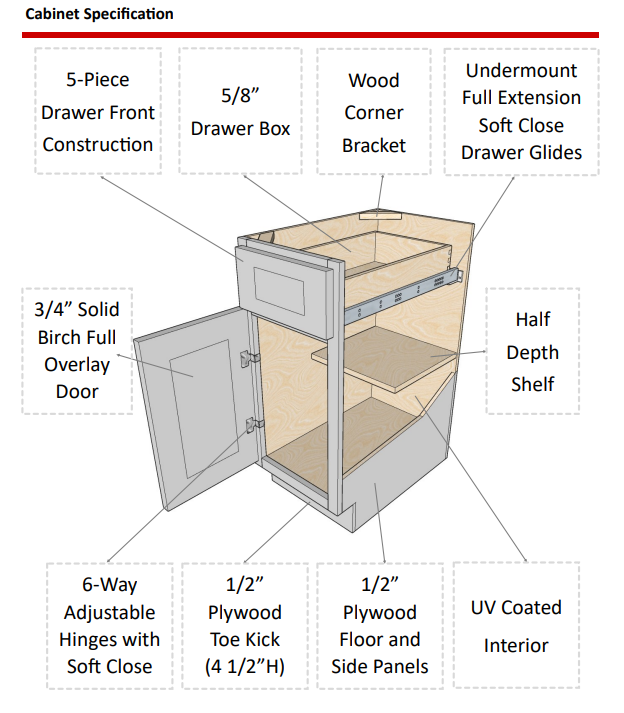 Cabinet Specification

5-Piece Drawer Front Construction

5/8” Drawer Box

Wood Corner Bracket

Undermount Full Extension Soft Close Drawer Glides

3/4” Solid Birch Full Overlay Door

Half Depth Shelf

6-Way Adjustable Hinges with Soft Close

1/2” Plywood Toe Kick (4 1/2”H)

1/2” Plywood Floor and Side Panels

UV Coated Interior