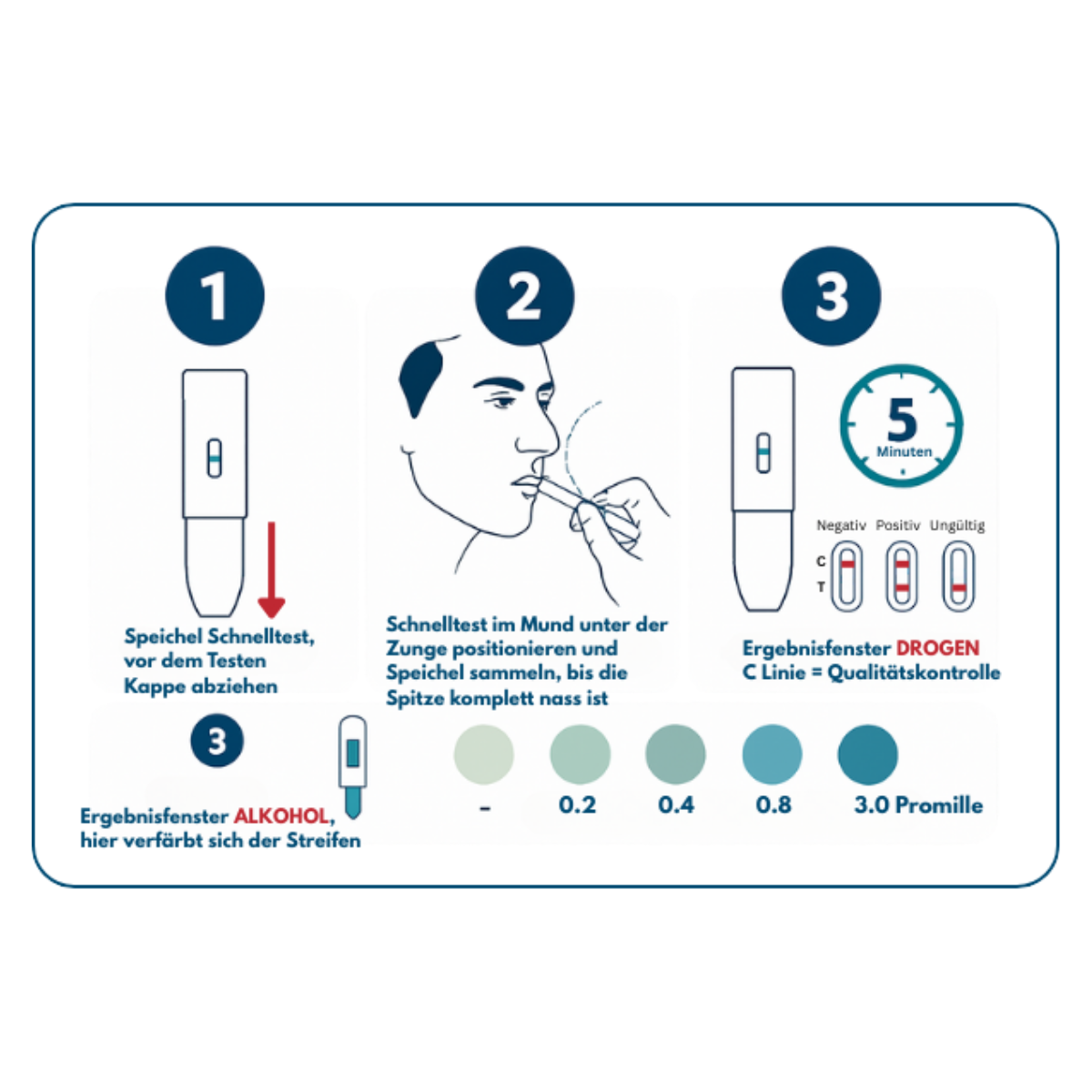 1

Speichel Schnelltest, vor dem Testen Kappe abziehen

2

Schnelltest im Mund unter der Zunge positionieren und Speichel sammeln, bis die Spitze komplett nass ist

3

5 Minuten

Negativ Positiv Ungültig

C
T

Ergebnisfenster DROGEN
C Linie = Qualitätskontrolle

3

Ergebnisfenster ALKOHOL, hier verfärbt sich der Streifen

- 0.2 0.4 0.8 3.0 Promille