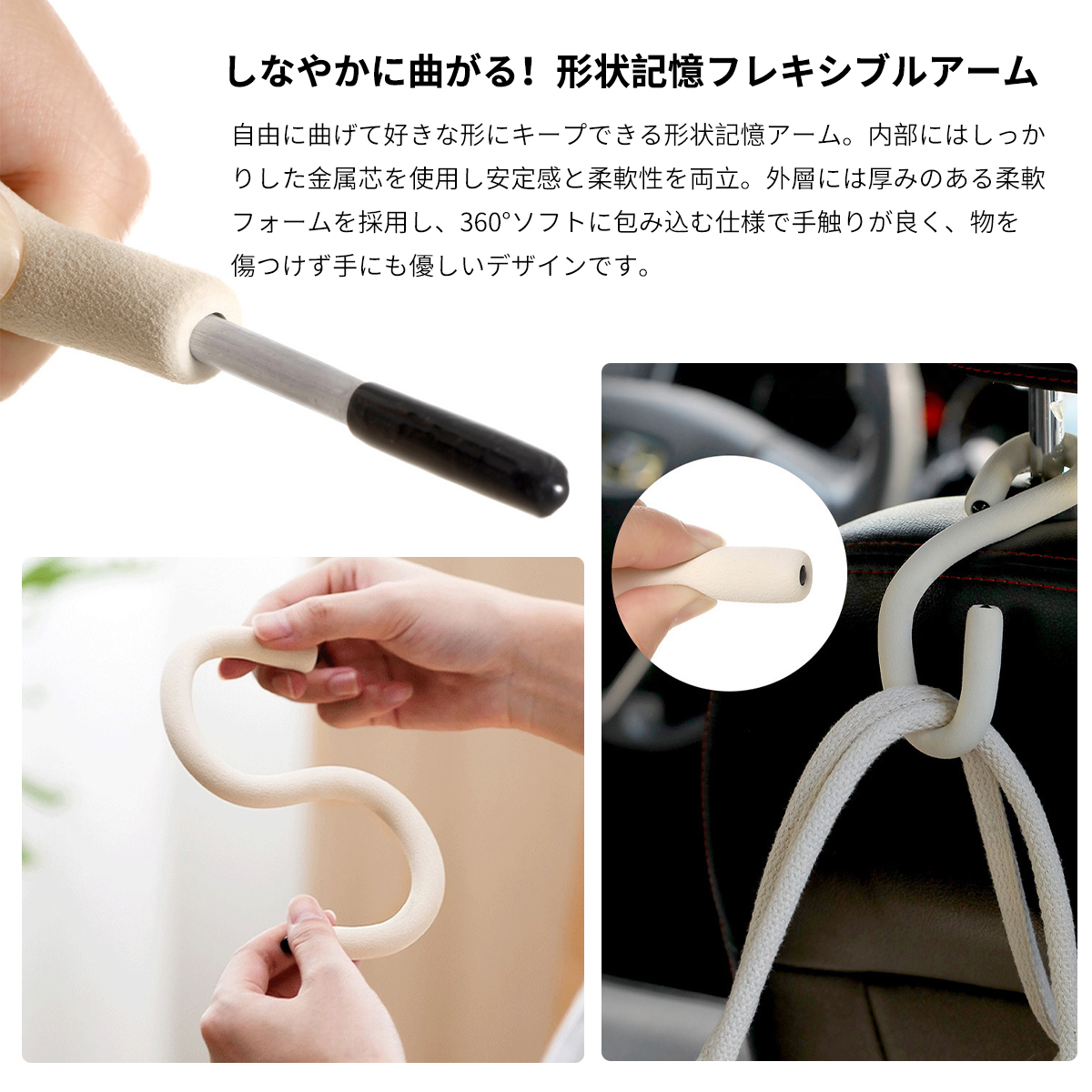 しなやかに曲がる！形状記憶フレキシブルアーム

自由に曲げて好きな形にキープできる形状記憶アーム。内部にはしっかりした金属芯を使用し安定感と柔軟性を両立。外層には厚みのある柔軟フォームを採用し、360°ソフトに包み込む仕様で手触りが良く、物を傷つけず手にも優しいデザインです。