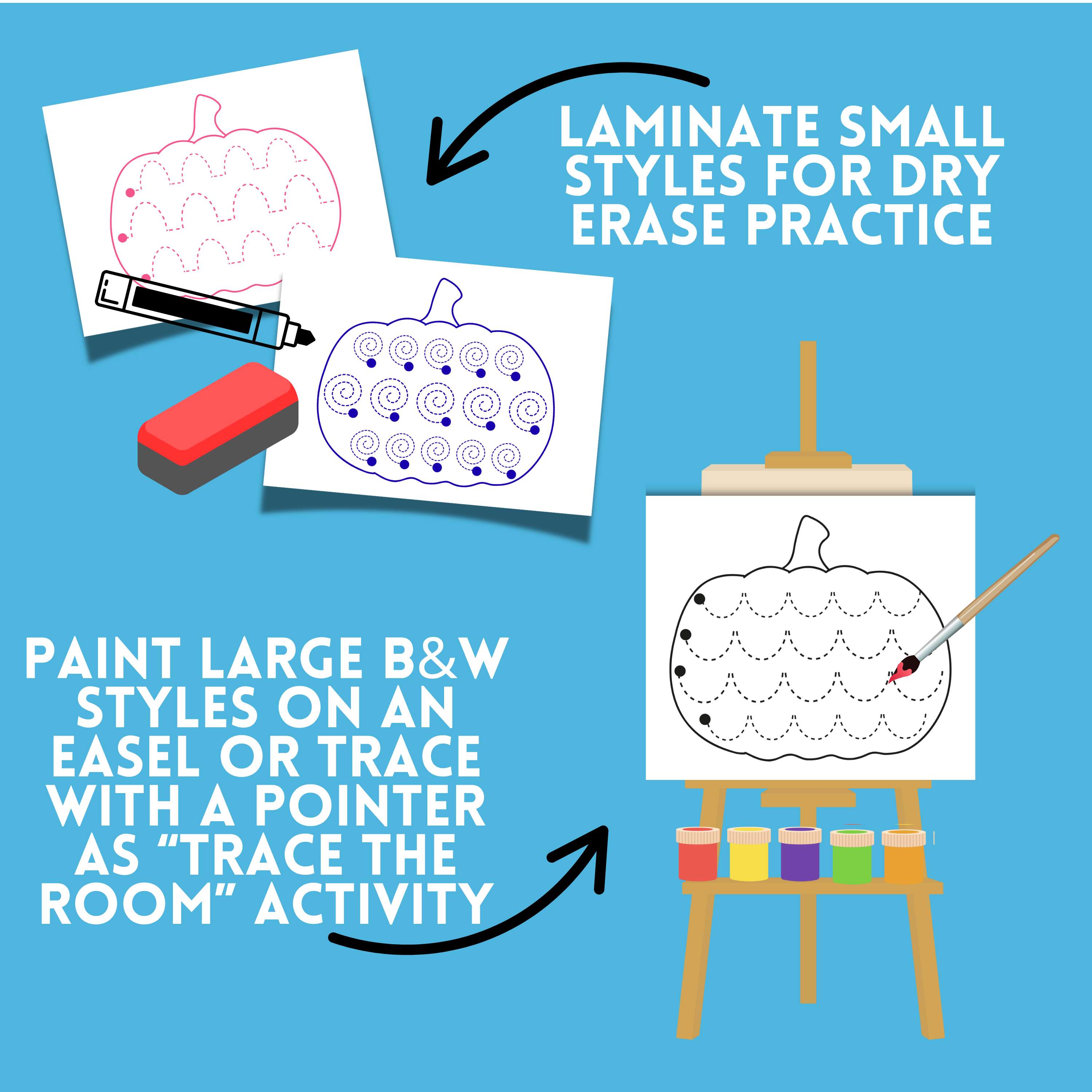 LAMINATE SMALL STYLES FOR DRY ERASE PRACTICE

PAINT LARGE B&W STYLES ON AN EASEL OR TRACE WITH A POINTER AS “TRACE THE ROOM” ACTIVITY