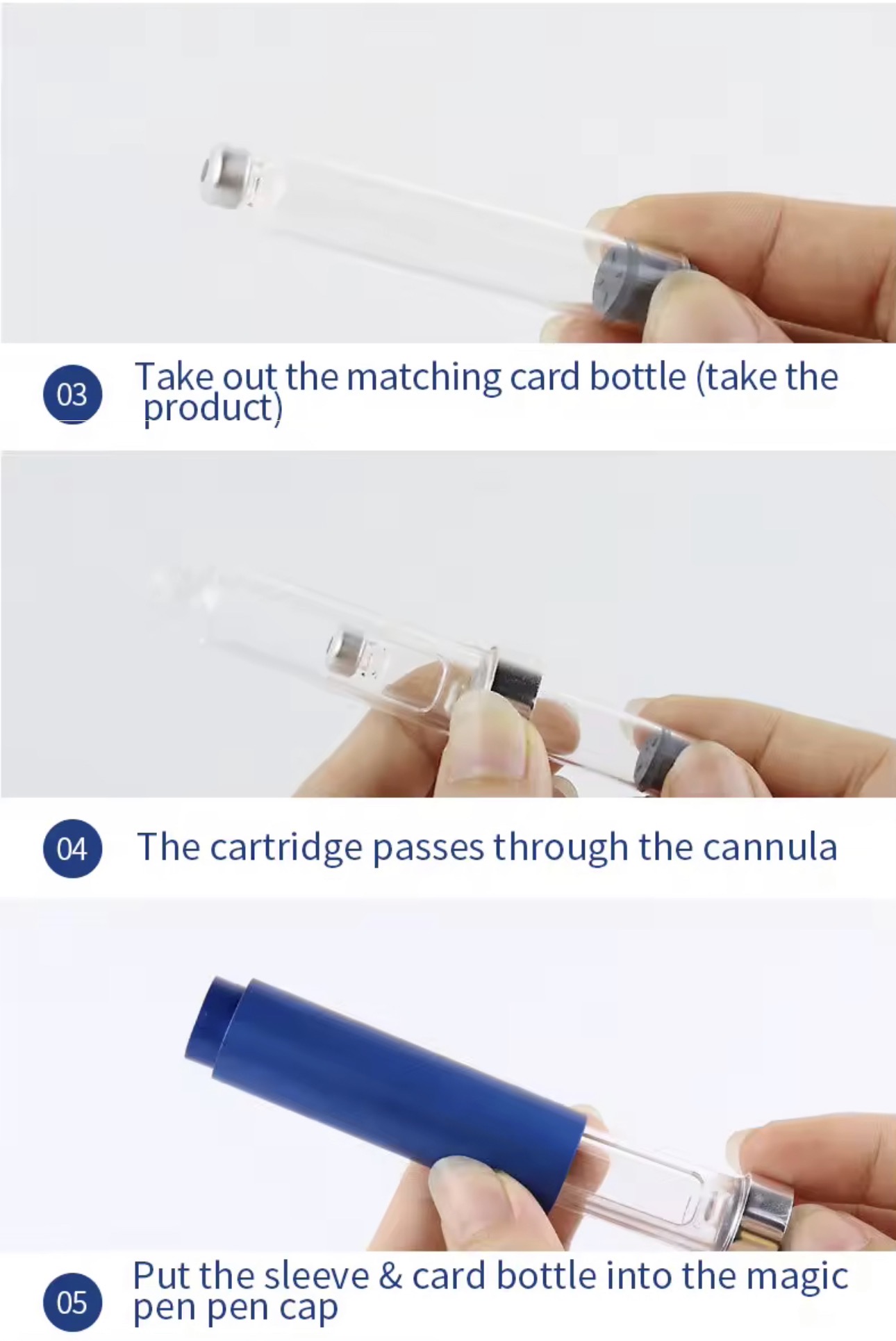 03 Take out the matching card bottle (take the product)

04 The cartridge passes through the cannula

05 Put the sleeve & card bottle into the magic pen pen cap