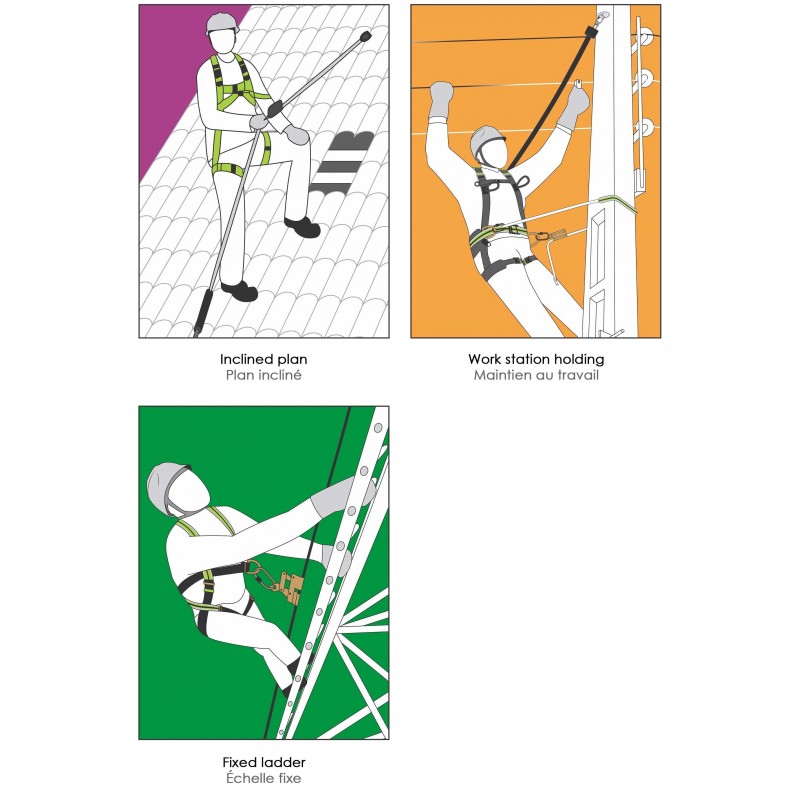 Inclined plan
Plan incliné

Work station holding
Maintien au travail

Fixed ladder
Échelle fixe