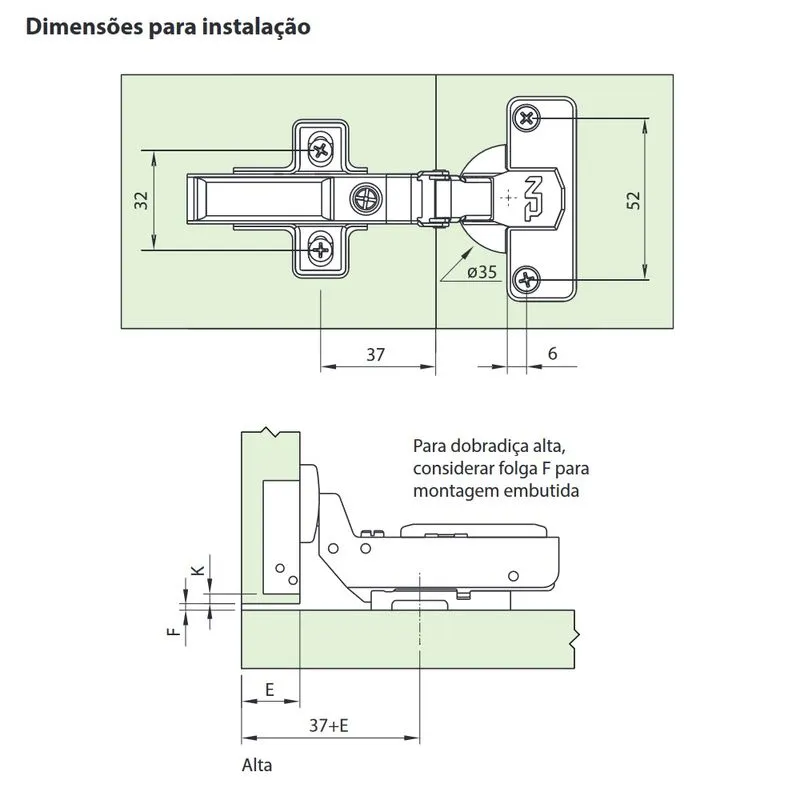 Dimensões para instalação

32

52

ø35

37

6

Para dobradiça alta, considerar folga F para montagem embutida

K

F

E

37+E

Alta