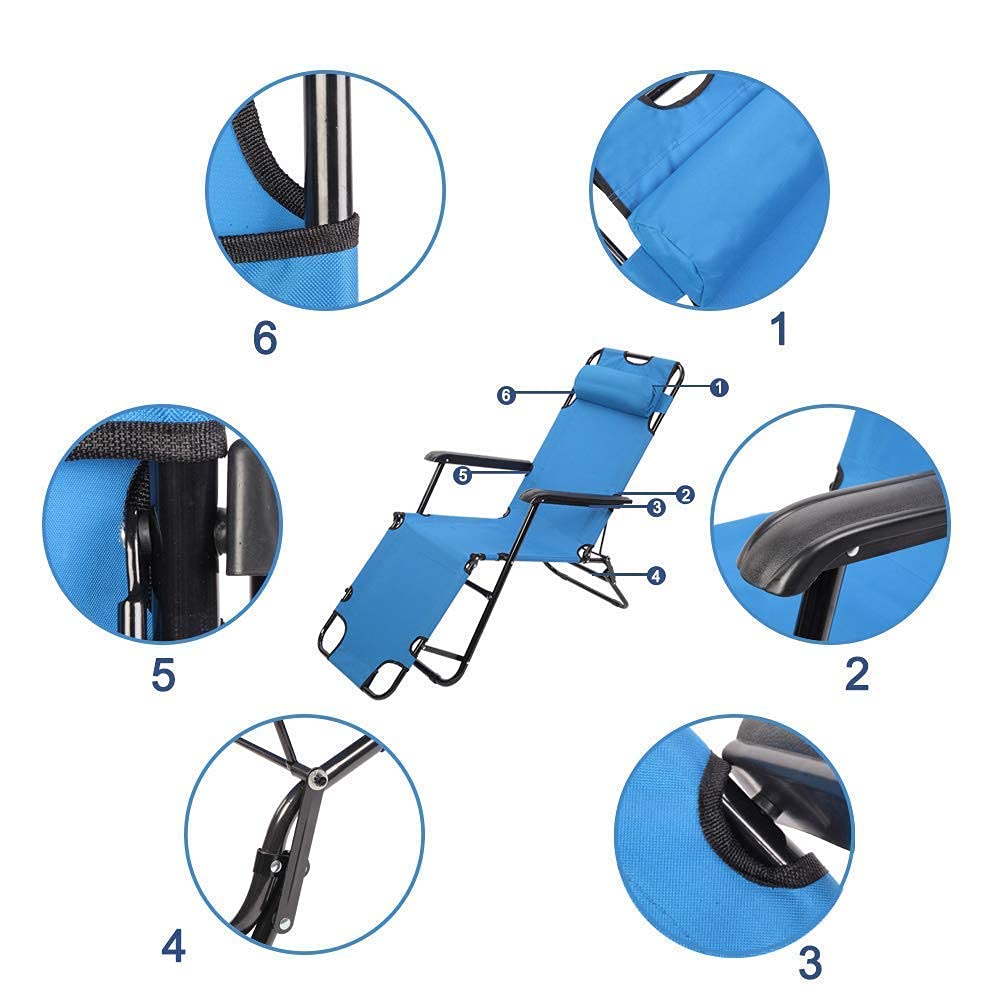 6
1
6
1
5
2
3
4
5
2
4
3