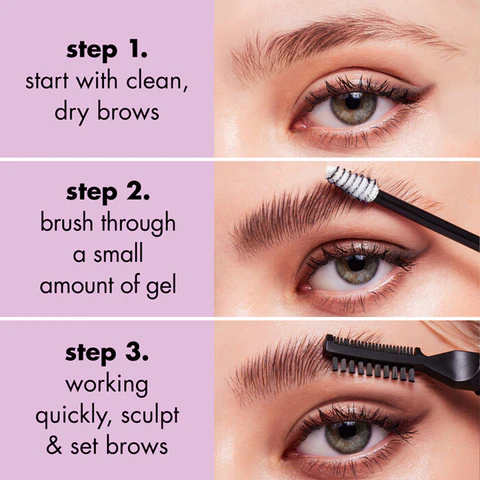 step 1.
start with clean, dry brows

step 2.
brush through a small amount of gel

step 3.
working quickly, sculpt & set brows