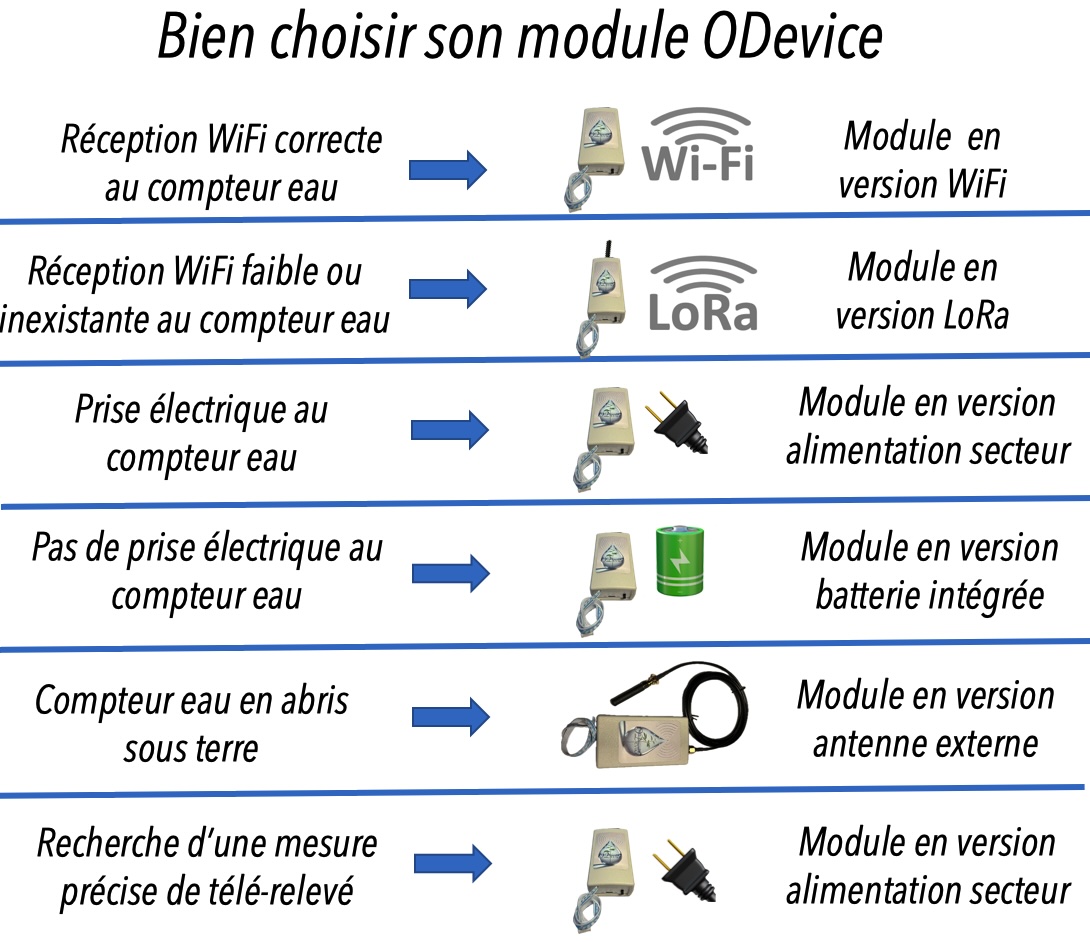 Bien choisir son module ODevice

Réception WiFi correcte au compteur eau

Wi-Fi

Module en version WiFi

Réception WiFi faible ou inexistante au compteur eau

LoRa

Module en version LoRa

Prise électrique au compteur eau

Module en version alimentation secteur

Pas de prise électrique au compteur eau

Module en version batterie intégrée

Compteur eau en abris sous terre

Module en version antenne externe

Recherche d'une mesure précise de télé-relevé

Module en version alimentation secteur