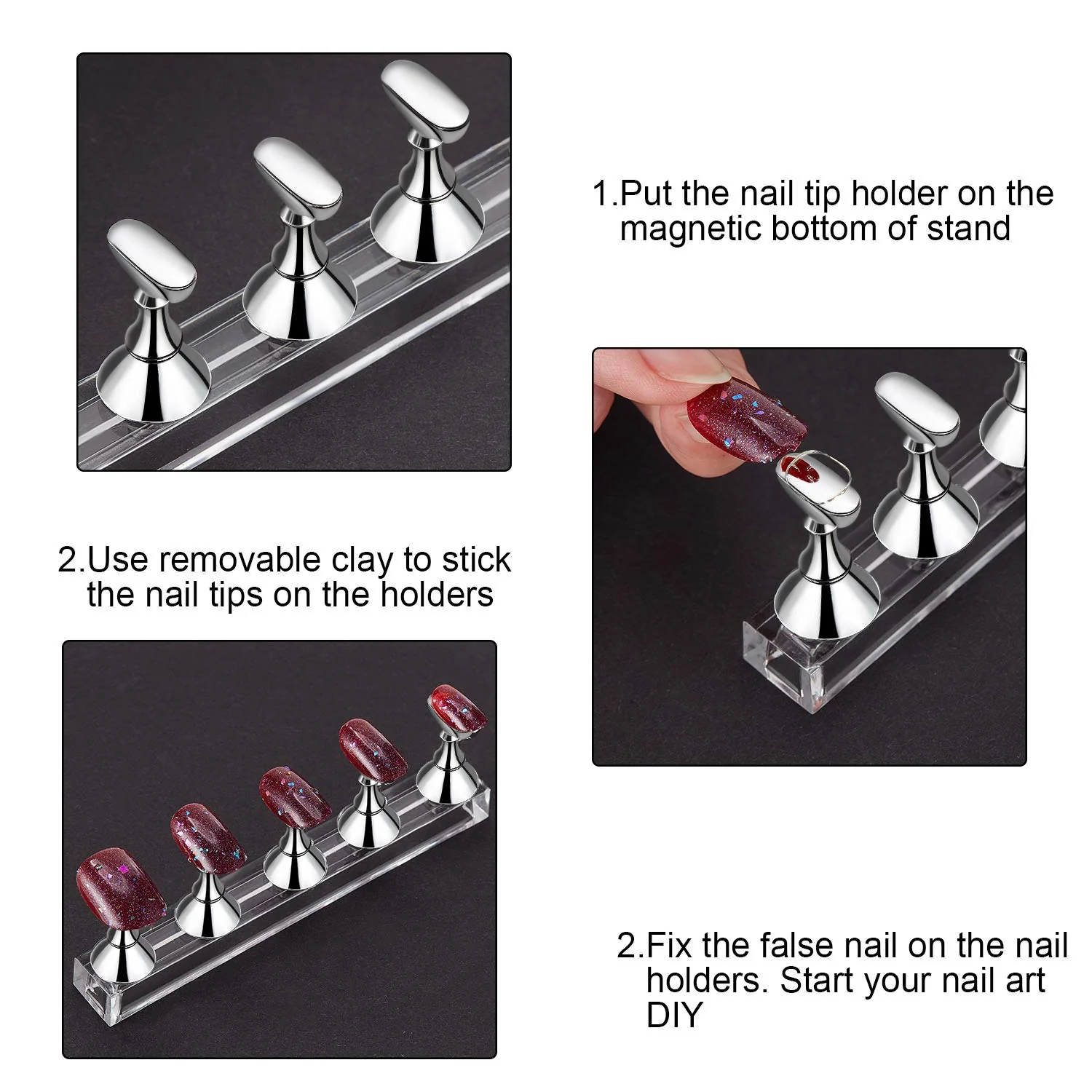 1.Put the nail tip holder on the magnetic bottom of stand

2.Use removable clay to stick the nail tips on the holders

2.Fix the false nail on the nail holders. Start your nail art DIY