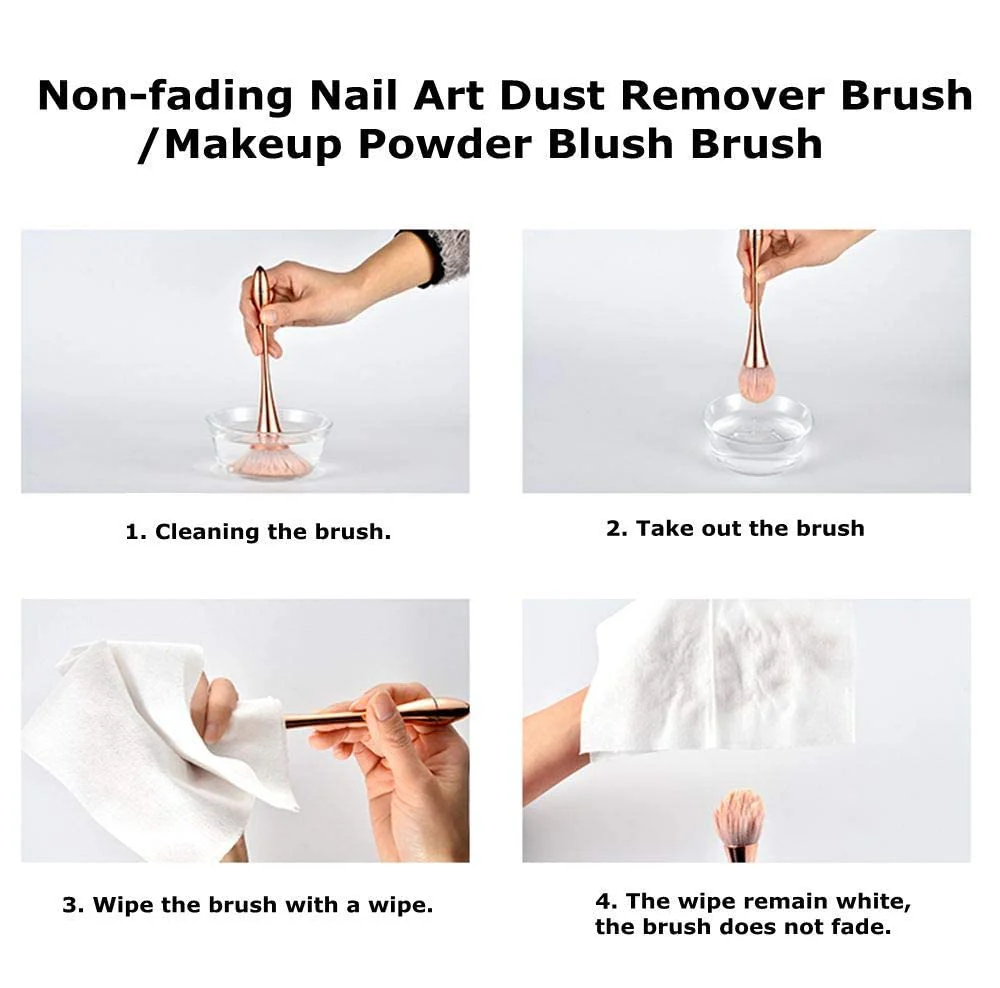 Non-fading Nail Art Dust Remover Brush /Makeup Powder Blush Brush

1. Cleaning the brush.

2. Take out the brush

3. Wipe the brush with a wipe.

4. The wipe remain white, the brush does not fade.