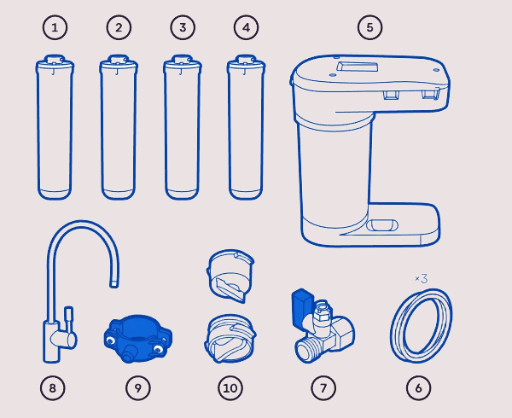 1 2 3 4 5

×3

8 9 10 7 6