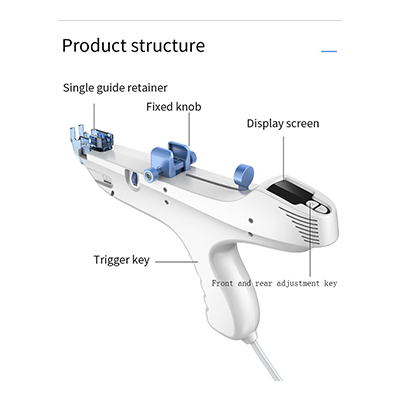 Product structure

Single guide retainer

Fixed knob

Display screen

Trigger key

Front and rear adjustment key