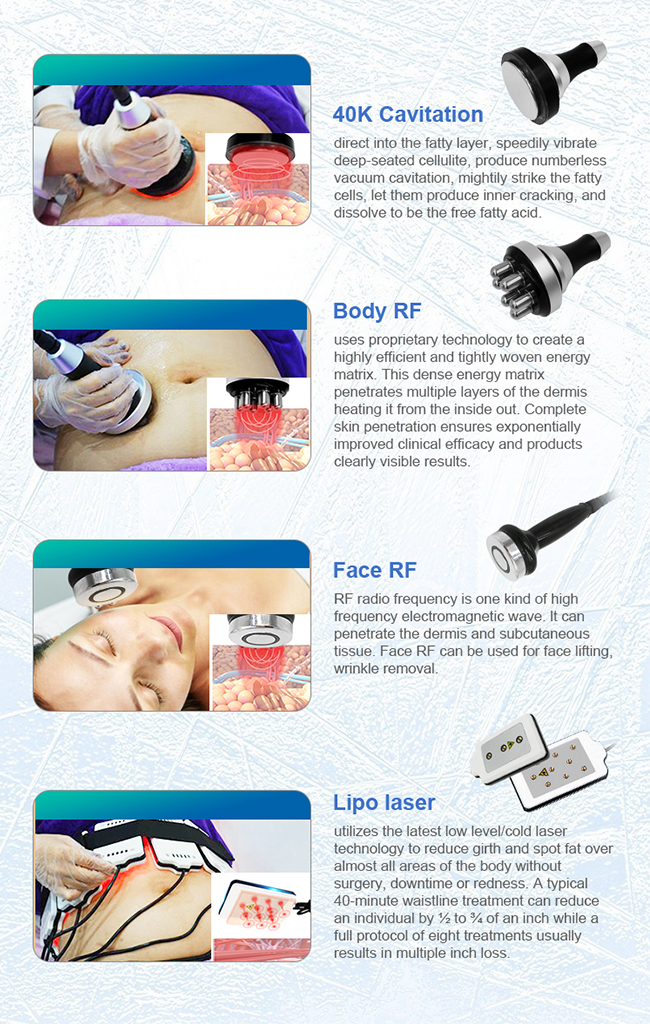 40K Cavitation

direct into the fatty layer, speedily vibrate deep-seated cellulite, produce numberless vacuum cavitation, mightily strike the fatty cells, let them produce inner cracking, and dissolve to be the free fatty acid.

Body RF

uses proprietary technology to create a highly efficient and tightly woven energy matrix. This dense energy matrix penetrates multiple layers of the dermis heating it from the inside out. Complete skin penetration ensures exponentially improved clinical efficacy and products clearly visible results.

Face RF

RF radio frequency is one kind of high frequency electromagnetic wave. It can penetrate the dermis and subcutaneous tissue. Face RF can be used for face lifting, wrinkle removal.

Lipo laser

utilizes the latest low level/cold laser technology to reduce girth and spot fat over almost all areas of the body without surgery, downtime or redness. A typical 40-minute waistline treatment can reduce an individual by ½ to ¾ of an inch while a full protocol of eight treatments usually results in multiple inch loss.