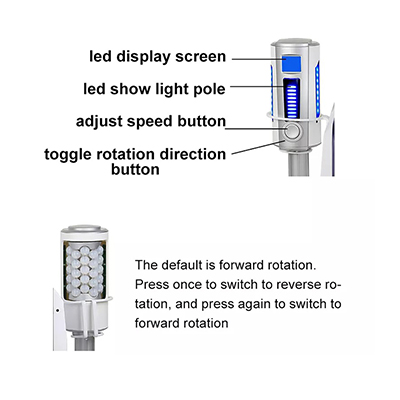 led display screen

led show light pole

adjust speed button

toggle rotation direction button

The default is forward rotation. Press once to switch to reverse rotation, and press again to switch to forward rotation