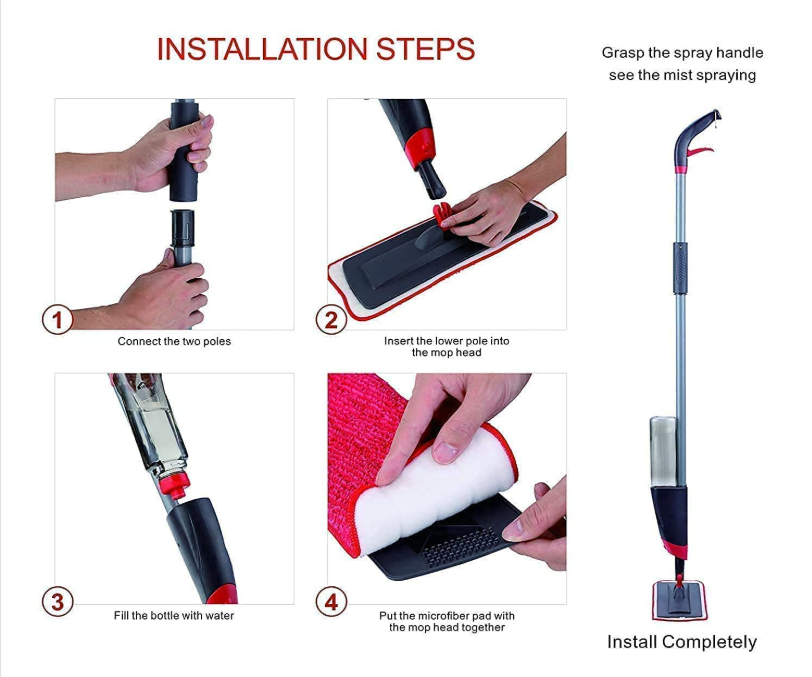 INSTALLATION STEPS

1
Connect the two poles

2
Insert the lower pole into the mop head

3
Fill the bottle with water

4
Put the microfiber pad with the mop head together

Grasp the spray handle see the mist spraying

Install Completely