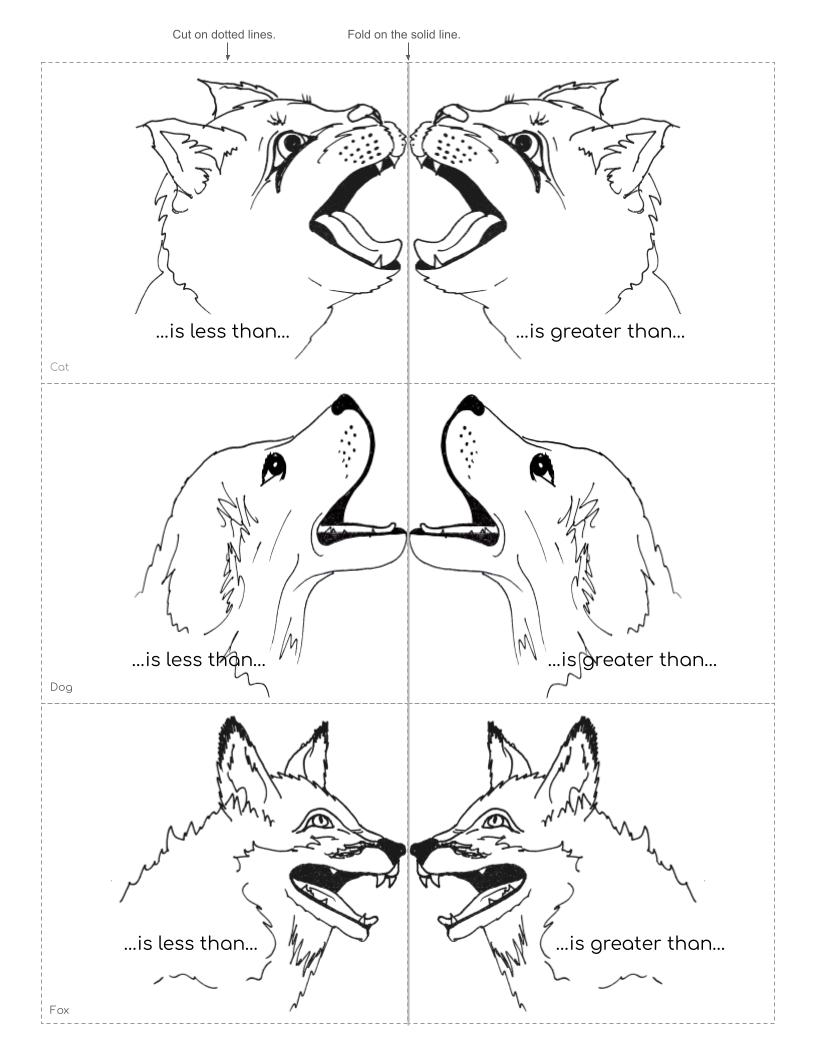 Cut on dotted lines.

Fold on the solid line.

...is less than...

...is greater than...

Cat

...is less than...

...is greater than...

Dog

...is less than...

...is greater than...

Fox