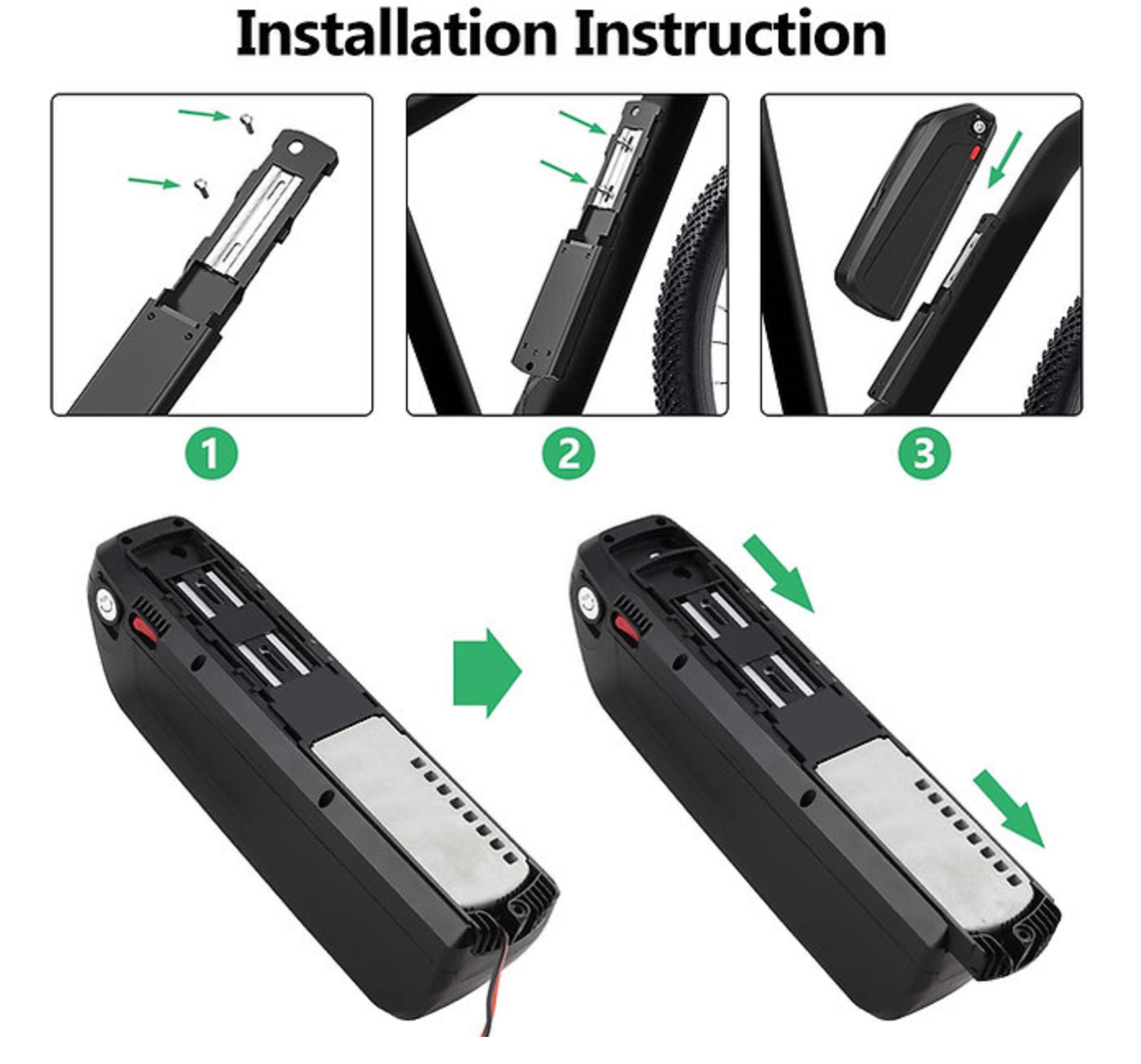 Installation Instruction

1

2

3