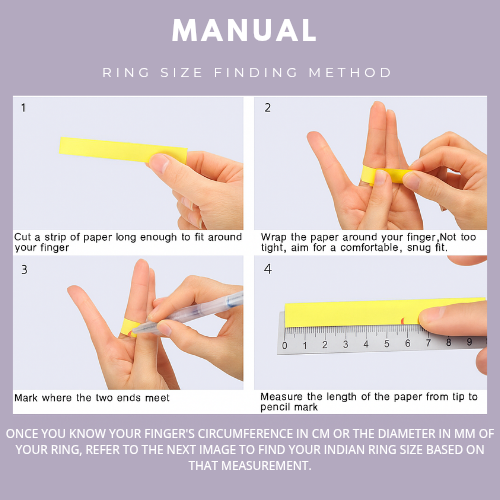 MANUAL

RING SIZE FINDING METHOD

1

Cut a strip of paper long enough to fit around your finger

2

Wrap the paper around your finger,Not too tight, aim for a comfortable, snug fit.

3

Mark where the two ends meet

4

0 1 2 3 4 5 6 7 8 9

Measure the length of the paper from tip to pencil mark

ONCE YOU KNOW YOUR FINGER'S CIRCUMFERENCE IN CM OR THE DIAMETER IN MM OF YOUR RING, REFER TO THE NEXT IMAGE TO FIND YOUR INDIAN RING SIZE BASED ON THAT MEASUREMENT.