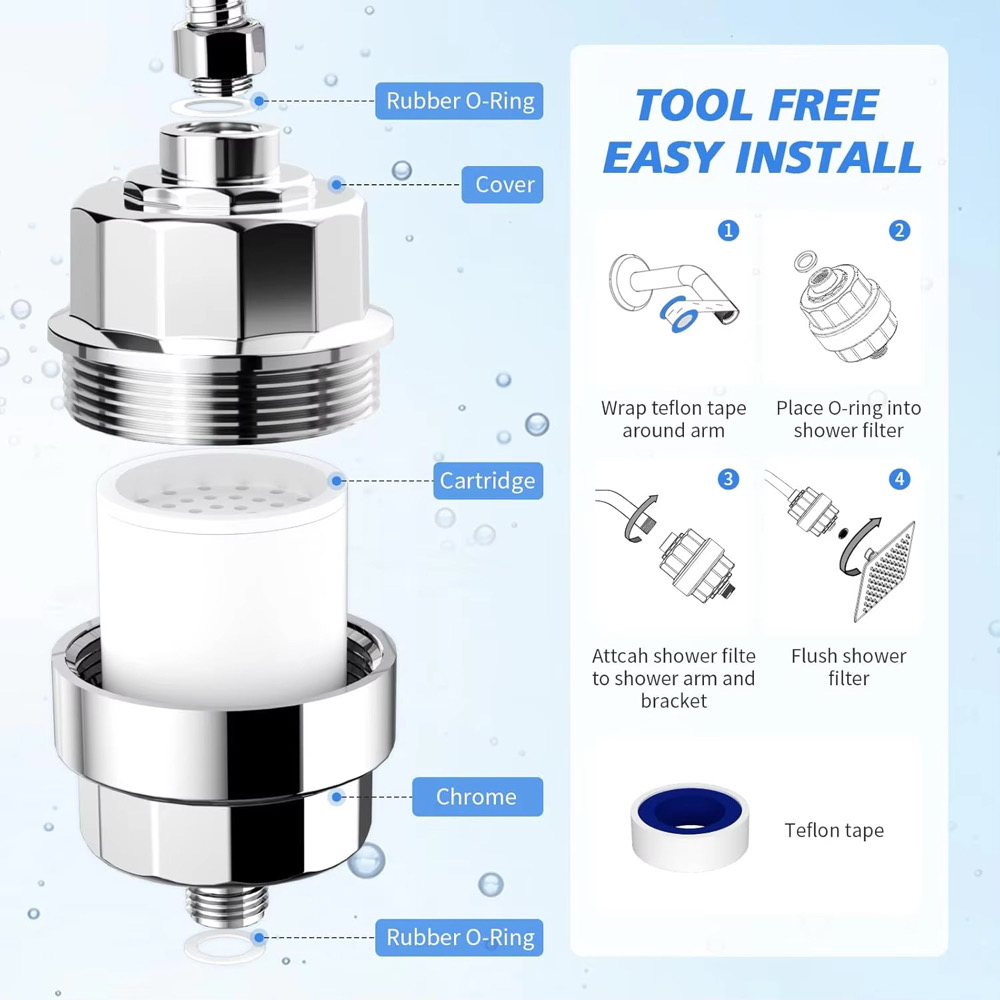 Rubber O-Ring

Cover

Cartridge

Chrome

Rubber O-Ring

TOOL FREE EASY INSTALL

1

Wrap teflon tape around arm

2

Place O-ring into shower filter

3

Attcah shower filte to shower arm and bracket

4

Flush shower filter

Teflon tape