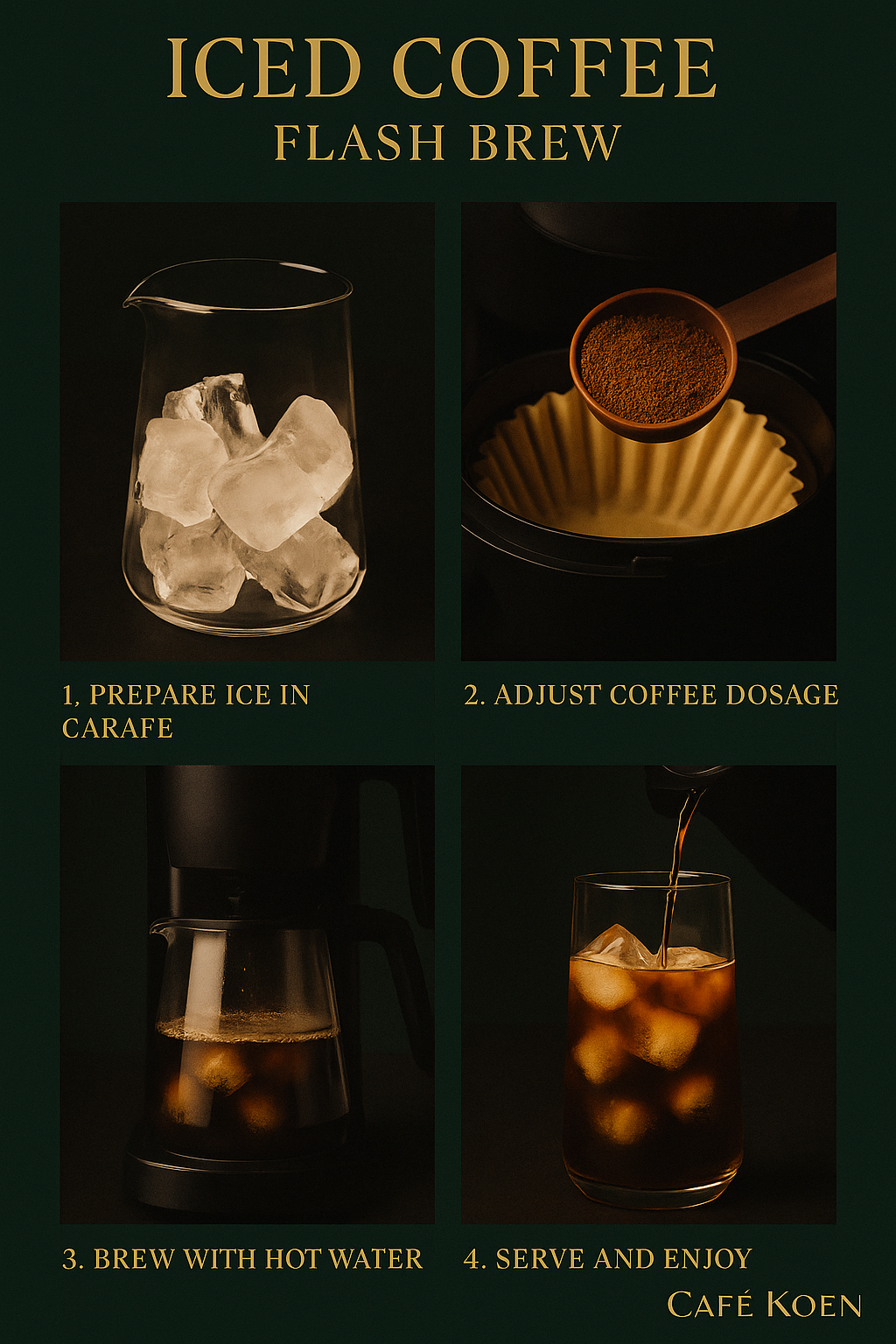 ICED COFFEE
FLASH BREW

1, PREPARE ICE IN CARAFE

2. ADJUST COFFEE DOSAGE

3. BREW WITH HOT WATER

4. SERVE AND ENJOY

CAFÉ KOEN