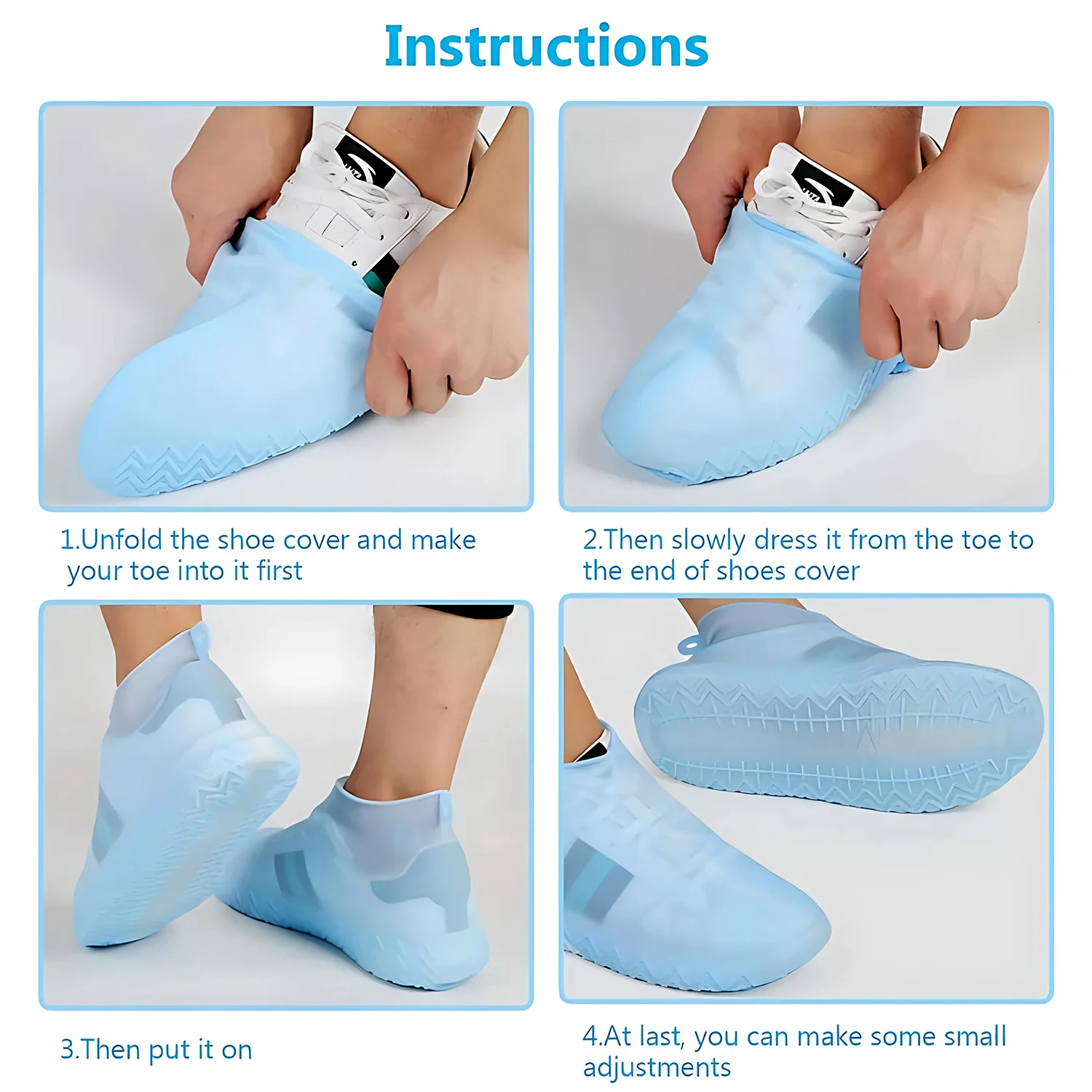 Instructions

1.Unfold the shoe cover and make your toe into it first

2.Then slowly dress it from the toe to the end of shoes cover

3.Then put it on

4.At last, you can make some small adjustments