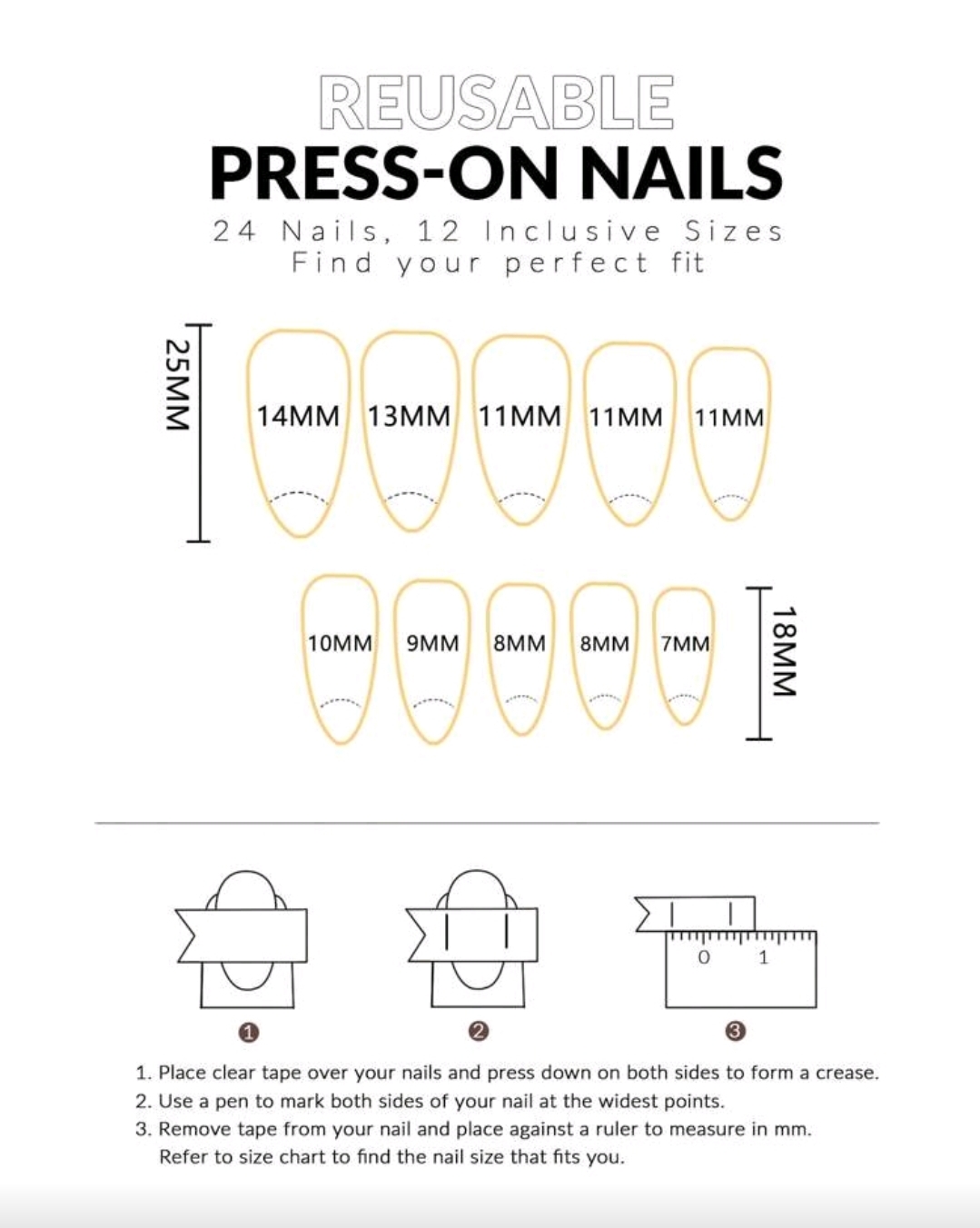 REUSABLE
PRESS-ON NAILS
24 Nails, 12 Inclusive Sizes
Find your perfect fit

25MM

14MM 13MM 11MM 11MM 11MM

10MM 9MM 8MM 8MM 7MM

18MM

0 1

1 2 3

1. Place clear tape over your nails and press down on both sides to form a crease.
2. Use a pen to mark both sides of your nail at the widest points.
3. Remove tape from your nail and place against a ruler to measure in mm. Refer to size chart to find the nail size that fits you.