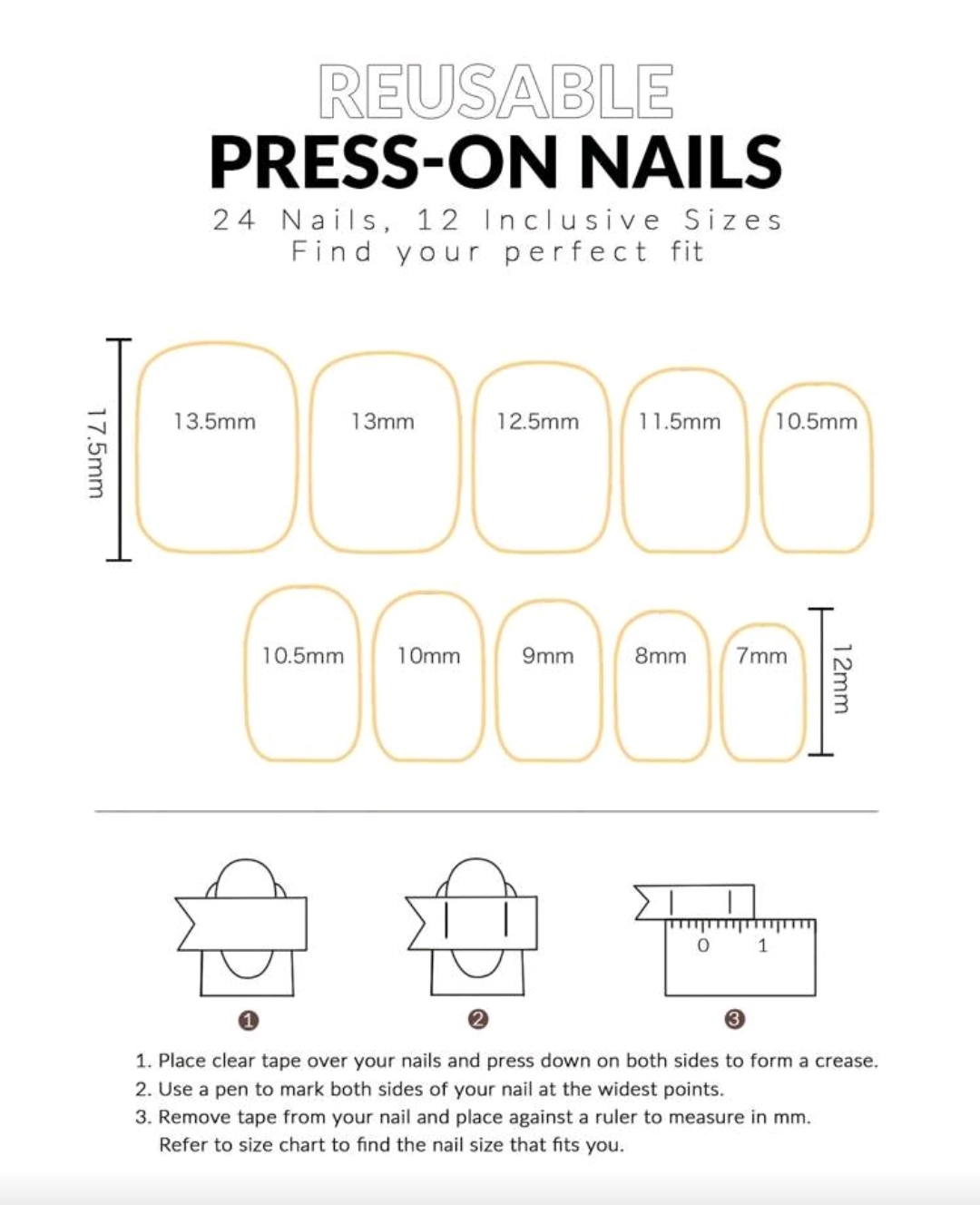 REUSABLE
PRESS-ON NAILS
24 Nails, 12 Inclusive Sizes
Find your perfect fit

17.5mm

13.5mm 13mm 12.5mm 11.5mm 10.5mm

10.5mm 10mm 9mm 8mm 7mm

12mm

0 1

1 2 3

1. Place clear tape over your nails and press down on both sides to form a crease.
2. Use a pen to mark both sides of your nail at the widest points.
3. Remove tape from your nail and place against a ruler to measure in mm. Refer to size chart to find the nail size that fits you.