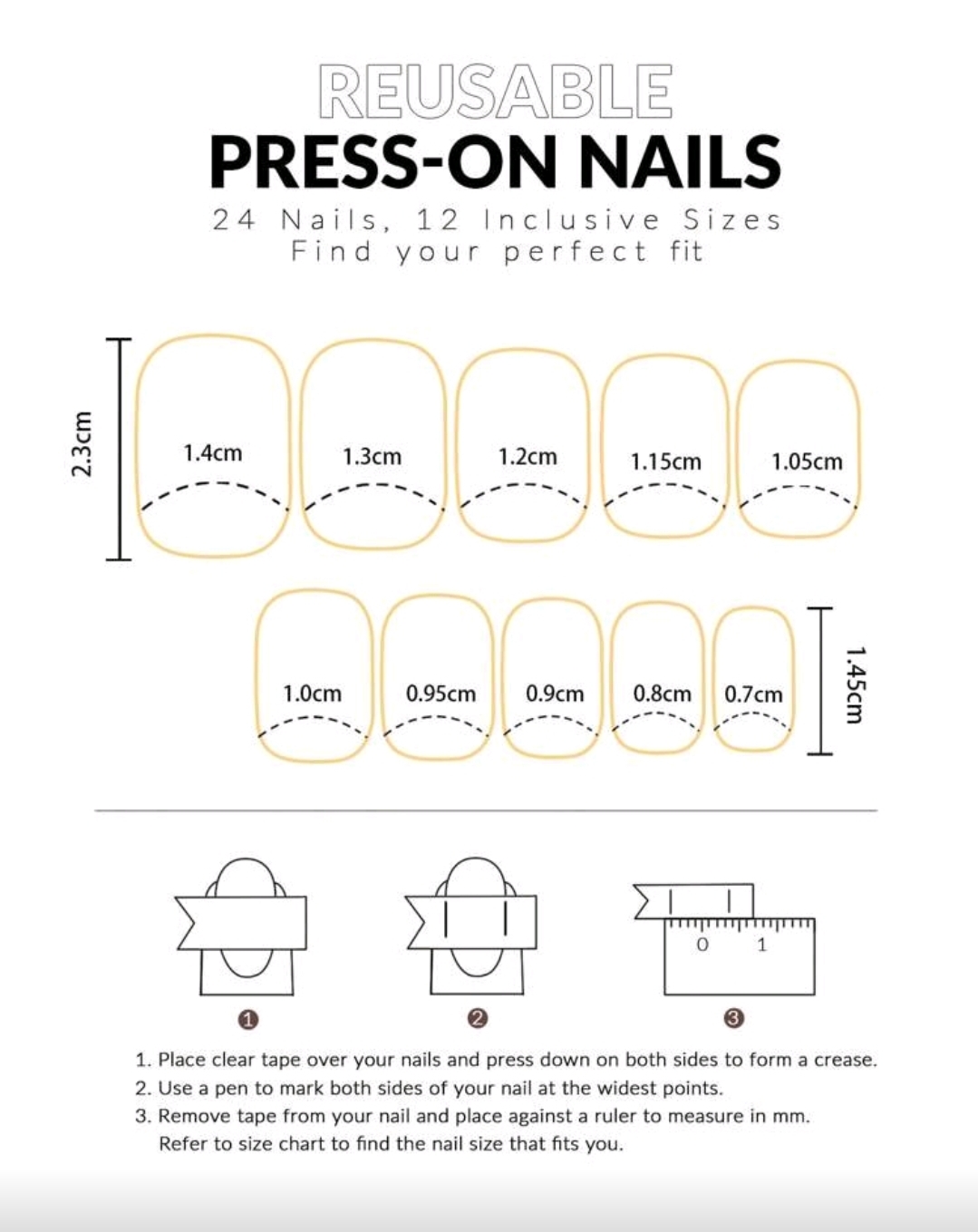 REUSABLE
PRESS-ON NAILS
24 Nails, 12 Inclusive Sizes
Find your perfect fit

2.3cm

1.4cm 1.3cm 1.2cm 1.15cm 1.05cm

1.0cm 0.95cm 0.9cm 0.8cm 0.7cm

1.45cm

0 1

1 2 3

1. Place clear tape over your nails and press down on both sides to form a crease.
2. Use a pen to mark both sides of your nail at the widest points.
3. Remove tape from your nail and place against a ruler to measure in mm.
Refer to size chart to find the nail size that fits you.