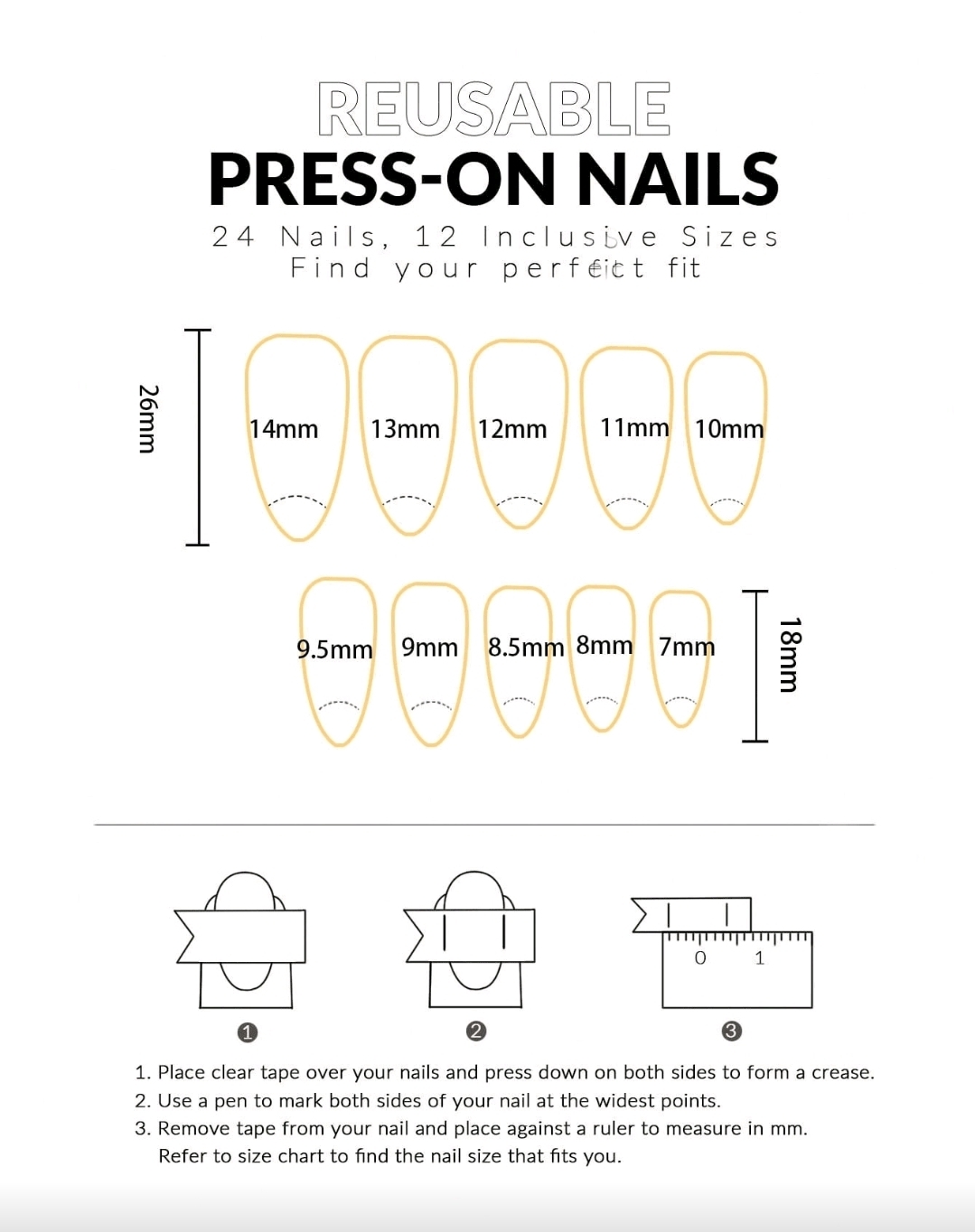 REUSABLE
PRESS-ON NAILS
24 Nails, 12 Inclusive Sizes
Find your perfect fit

26mm

14mm 13mm 12mm 11mm 10mm

9.5mm 9mm 8.5mm 8mm 7mm

18mm

0 1

❶ ❷ ❸

1. Place clear tape over your nails and press down on both sides to form a crease.
2. Use a pen to mark both sides of your nail at the widest points.
3. Remove tape from your nail and place against a ruler to measure in mm. Refer to size chart to find the nail size that fits you.