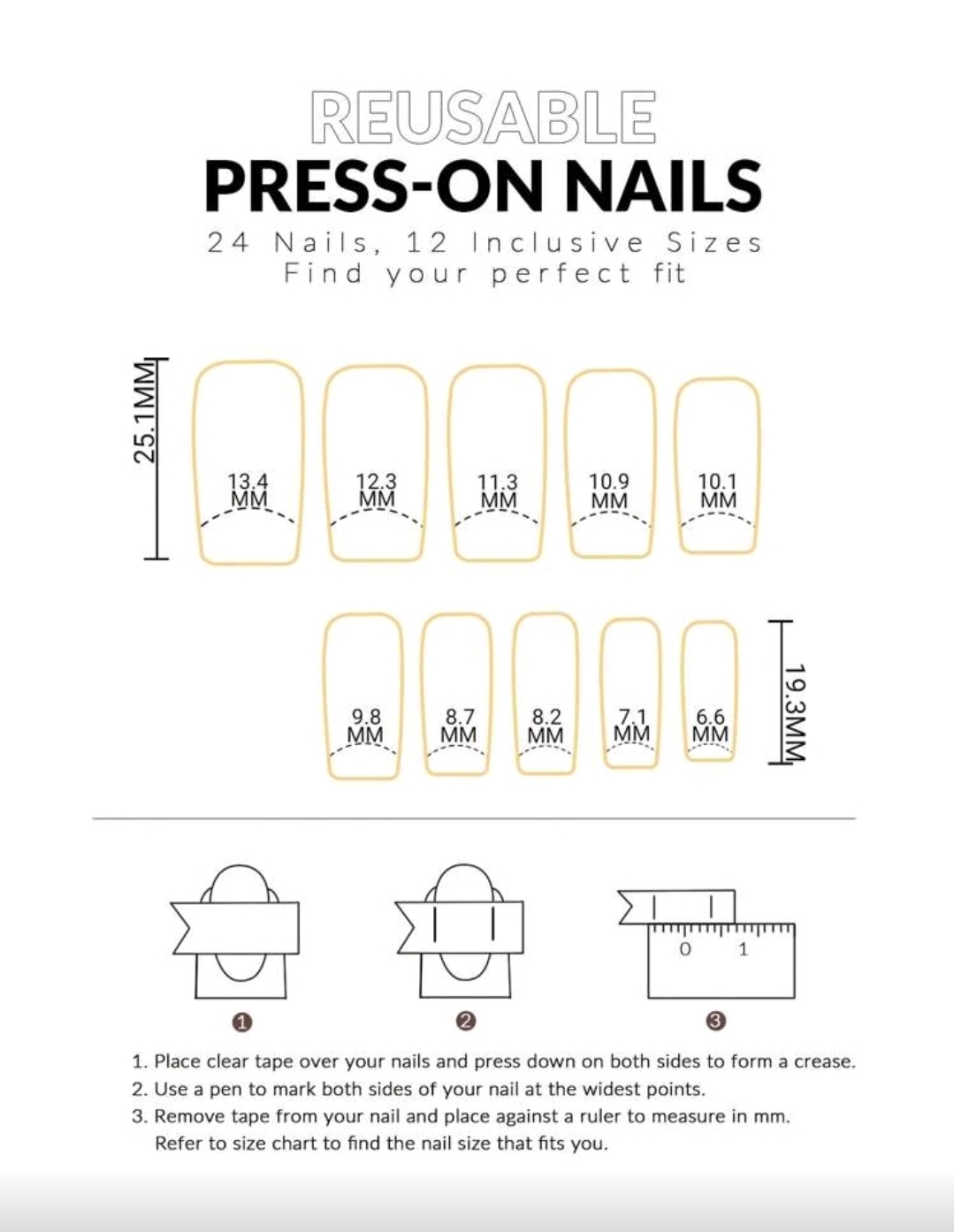 REUSABLE
PRESS-ON NAILS
24 Nails, 12 Inclusive Sizes
Find your perfect fit

25.1MM

13.4 MM

12.3 MM

11.3 MM

10.9 MM

10.1 MM

9.8 MM

8.7 MM

8.2 MM

7.1 MM

6.6 MM

19.3MM

0 1

1

2

3

1. Place clear tape over your nails and press down on both sides to form a crease.
2. Use a pen to mark both sides of your nail at the widest points.
3. Remove tape from your nail and place against a ruler to measure in mm. Refer to size chart to find the nail size that fits you.