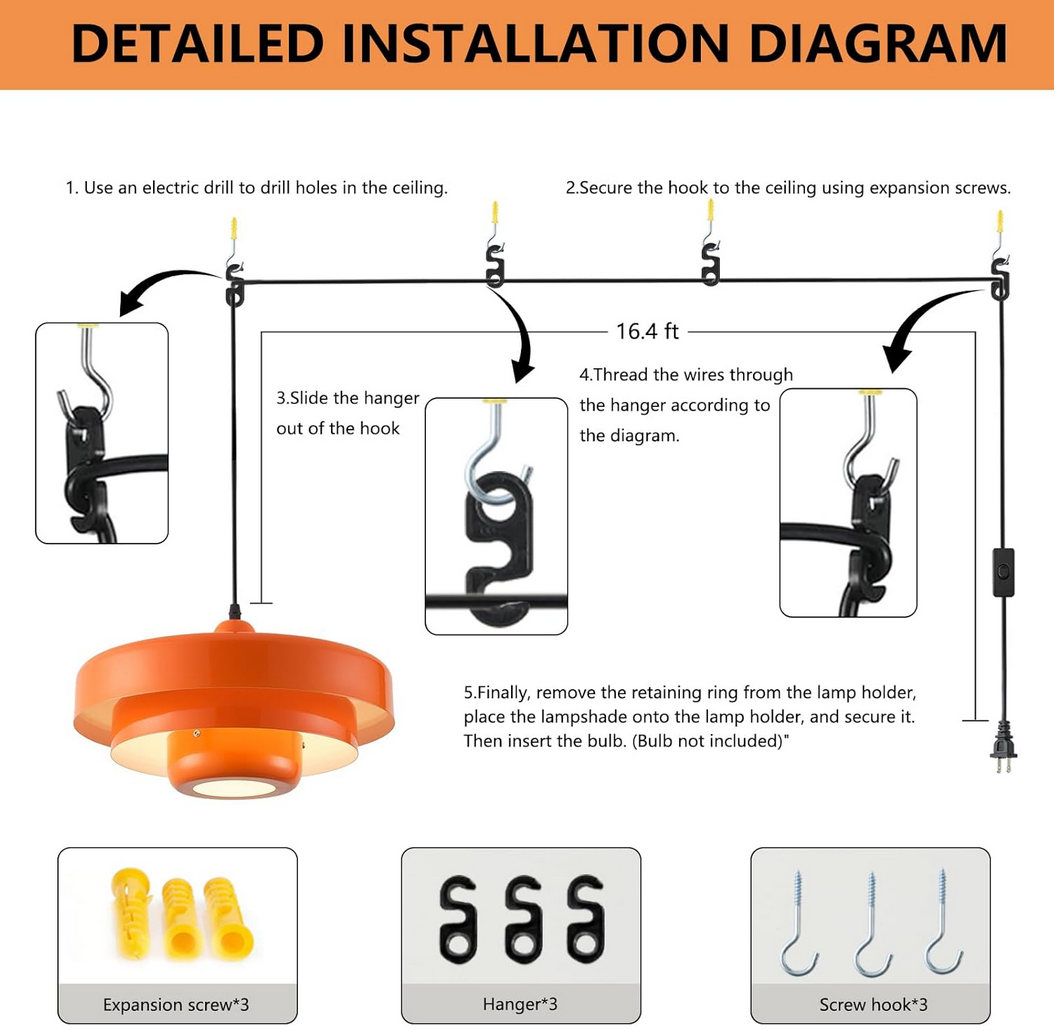 DETAILED INSTALLATION DIAGRAM

1. Use an electric drill to drill holes in the ceiling.

2.Secure the hook to the ceiling using expansion screws.

16.4 ft

3.Slide the hanger out of the hook

4.Thread the wires through the hanger according to the diagram.

5.Finally, remove the retaining ring from the lamp holder, place the lampshade onto the lamp holder, and secure it. Then insert the bulb. (Bulb not included)"

Expansion screw*3

Hanger*3

Screw hook*3