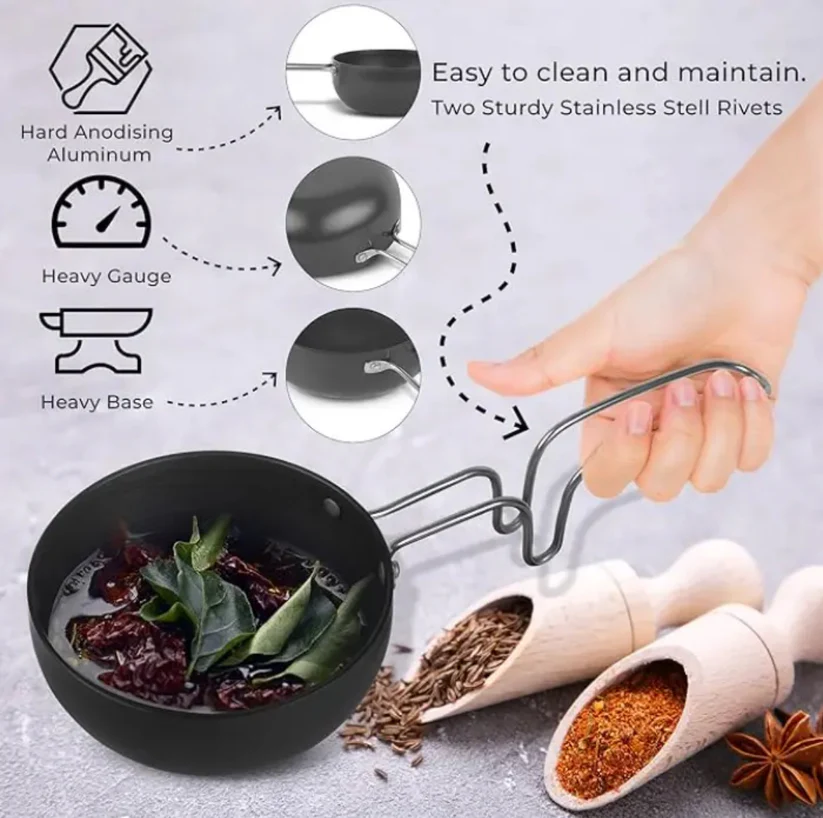 Hard Anodising Aluminum

Heavy Gauge

Heavy Base

Easy to clean and maintain.
Two Sturdy Stainless Stell Rivets