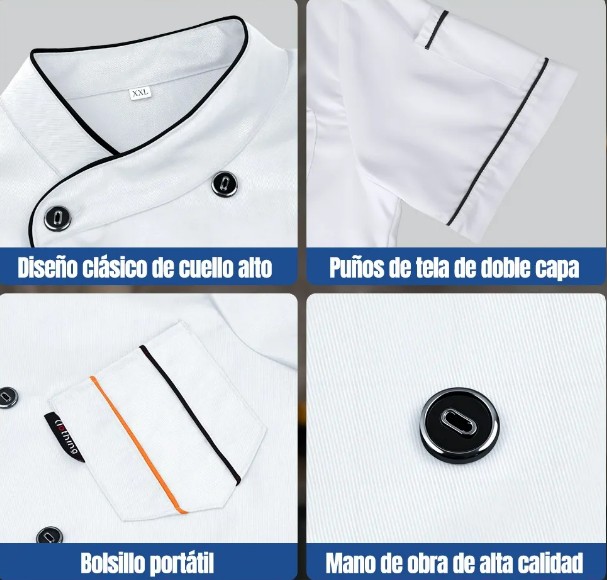 XXL

Diseño clásico de cuello alto

Puños de tela de doble capa

clothing

Bolsillo portátil

Mano de obra de alta calidad