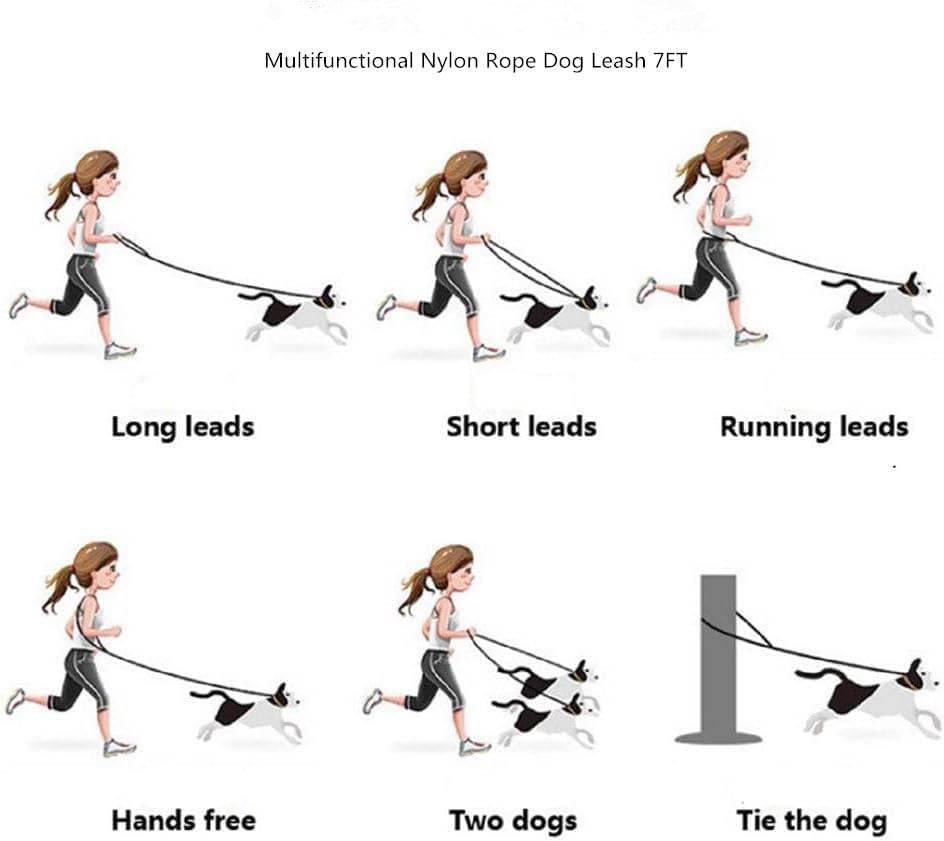 Multifunctional Nylon Rope Dog Leash 7FT

Long leads

Short leads

Running leads

Hands free

Two dogs

Tie the dog