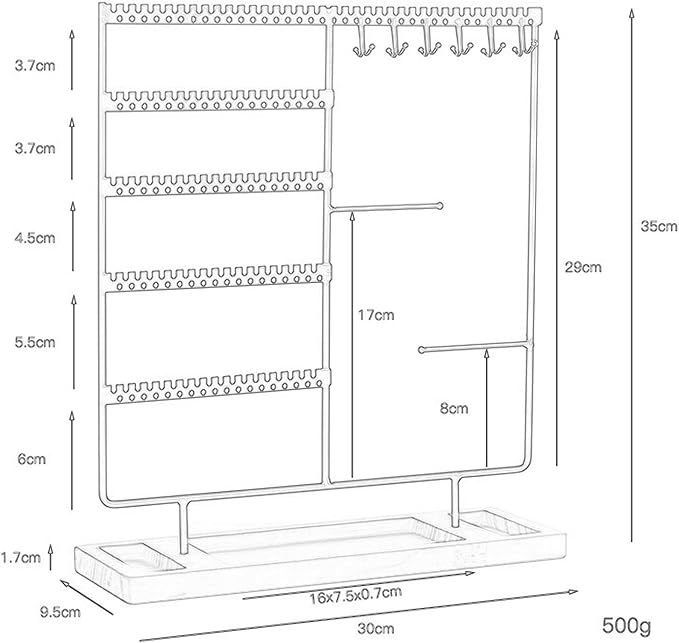 3.7cm
3.7cm
4.5cm
5.5cm
6cm
1.7cm
9.5cm
17cm
8cm
29cm
35cm
16x7.5x0.7cm
30cm
500g