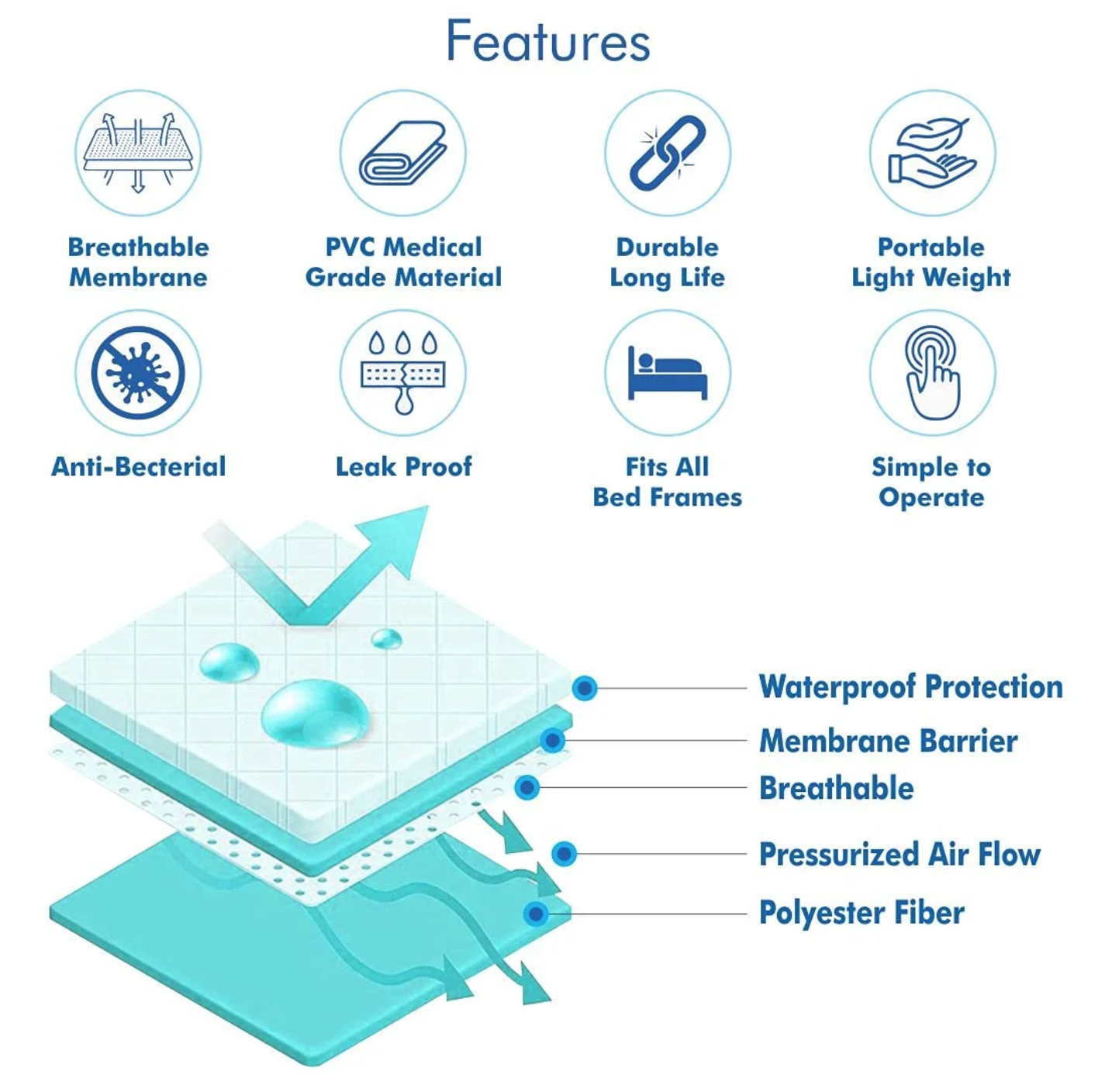 Features

Breathable Membrane

PVC Medical Grade Material

Durable Long Life

Portable Light Weight

Anti-Becterial

Leak Proof

Fits All Bed Frames

Simple to Operate

Waterproof Protection

Membrane Barrier

Breathable

Pressurized Air Flow

Polyester Fiber