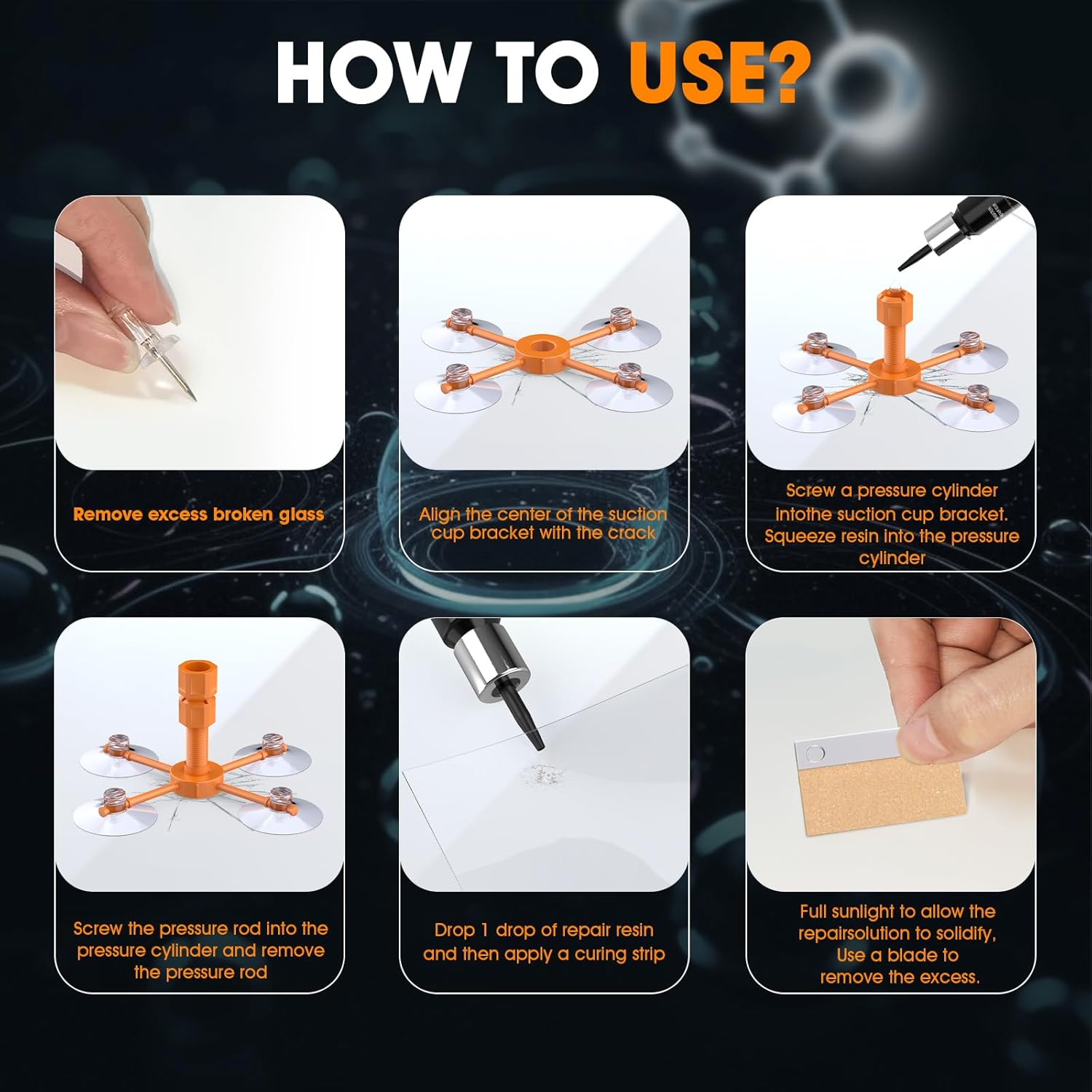 HOW TO USE?

Remove excess broken glass

Align the center of the suction cup bracket with the crack

Screw a pressure cylinder intothe suction cup bracket. Squeeze resin into the pressure cylinder

Screw the pressure rod into the pressure cylinder and remove the pressure rod

Drop 1 drop of repair resin and then apply a curing strip

Full sunlight to allow the repairsolution to solidify, Use a blade to remove the excess.