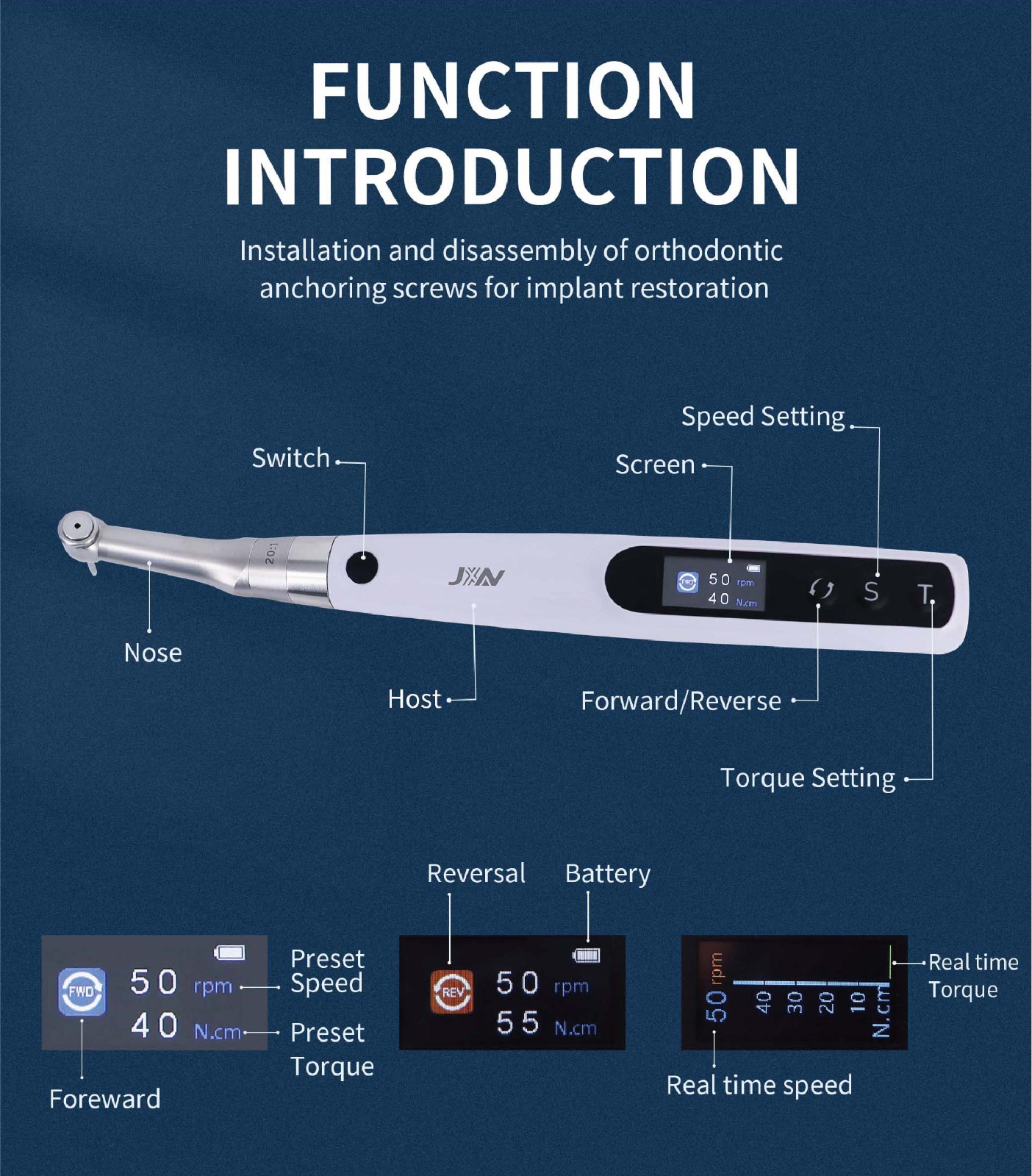 FUNCTION INTRODUCTION

Installation and disassembly of orthodontic anchoring screws for implant restoration

Speed Setting

Switch

Screen

20:1

JXN

FWD 50 rpm 40 N.cm

S T

Nose

Host

Forward/Reverse

Torque Setting

Reversal

Battery

FWD 50 rpm 40 N.cm

Preset Speed

Preset Torque

Foreward

REV 50 rpm 55 N.cm

50 rpm 40 30 20 10 N.cm

Real time Torque

Real time speed