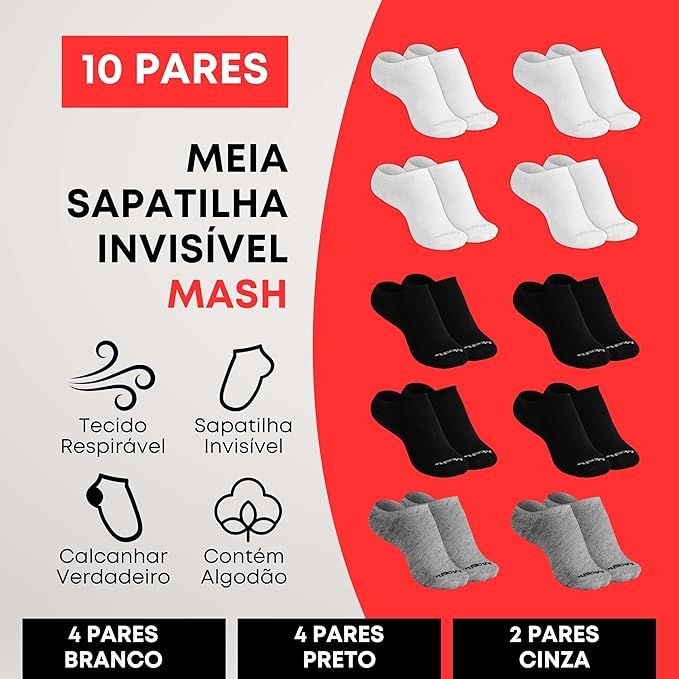 10 PARES

MEIA SAPATILHA INVISÍVEL MASH

Tecido Respirável

Sapatilha Invisível

Calcanhar Verdadeiro

Contém Algodão

4 PARES BRANCO

4 PARES PRETO

2 PARES CINZA