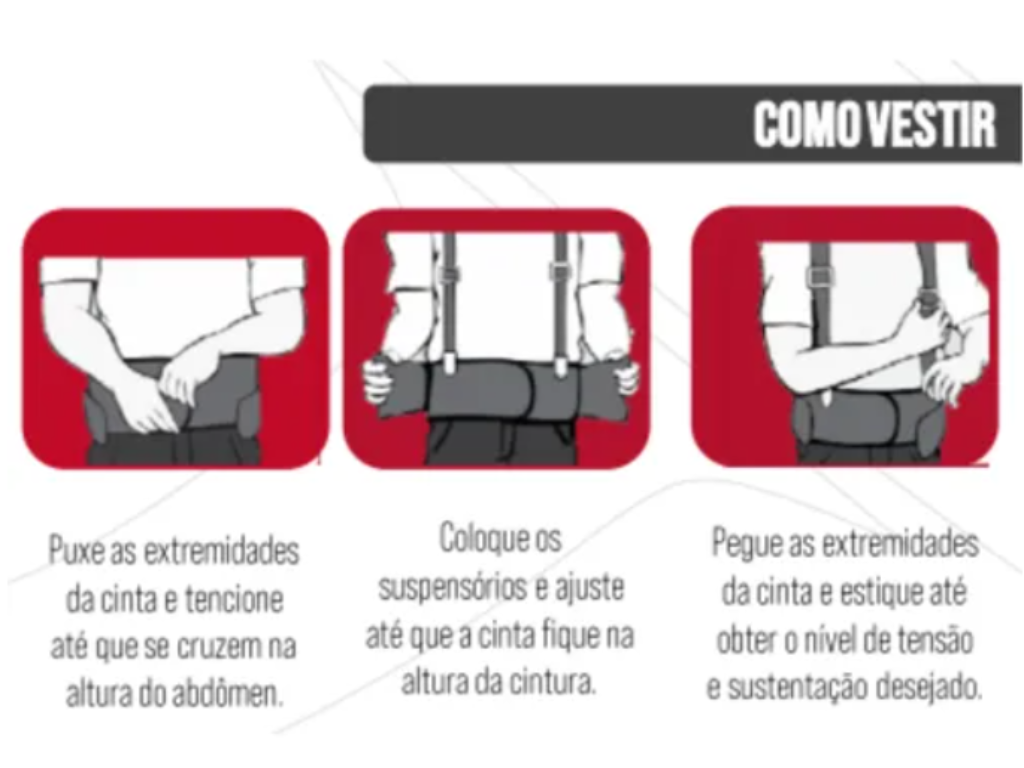 COMO VESTIR

Puxe as extremidades da cinta e tencione até que se cruzem na altura do abdômen.

Coloque os suspensórios e ajuste até que a cinta fique na altura da cintura.

Pegue as extremidades da cinta e estique até obter o nível de tensão e sustentação desejado.