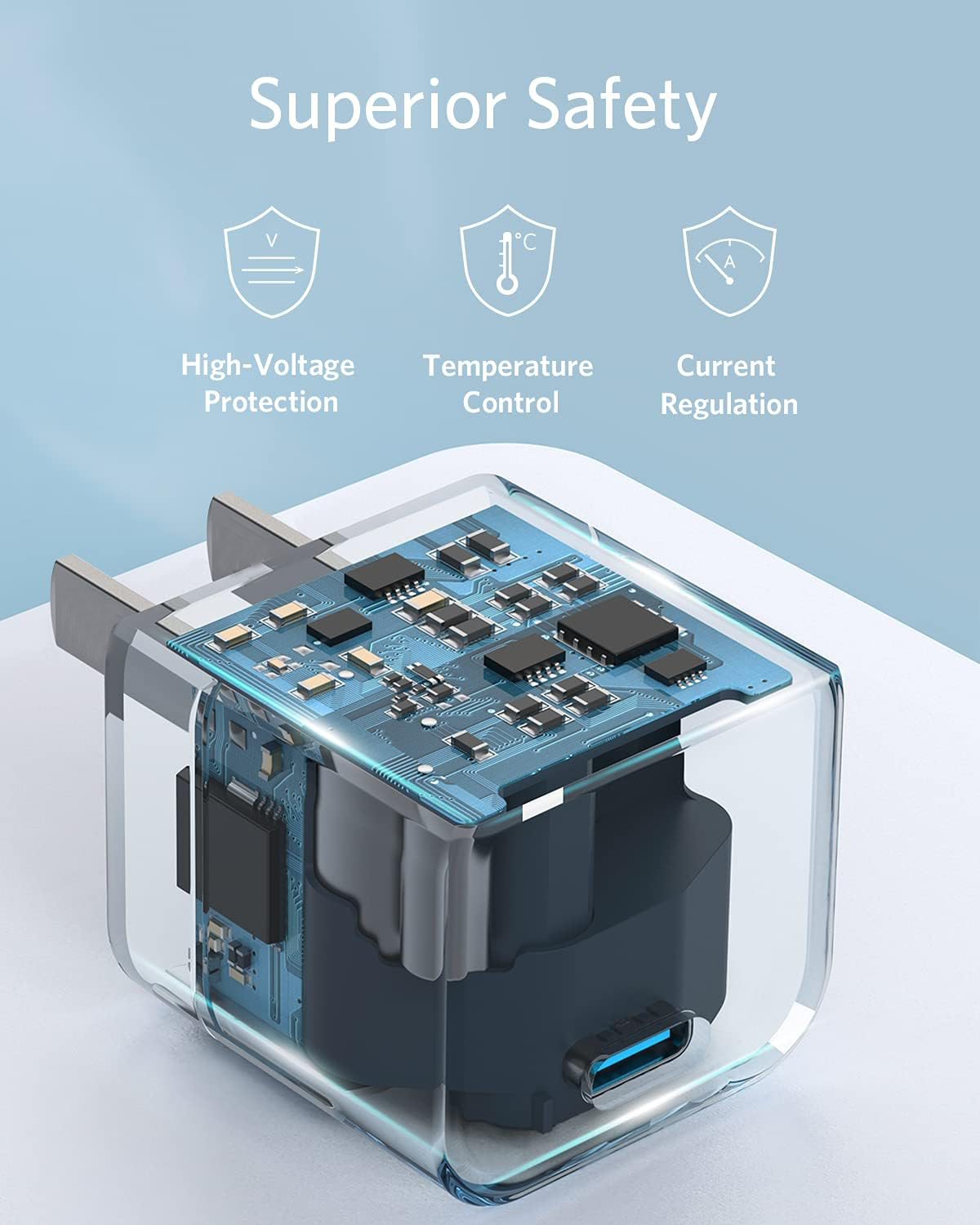 Superior Safety

V

°C

A

High-Voltage Protection

Temperature Control

Current Regulation