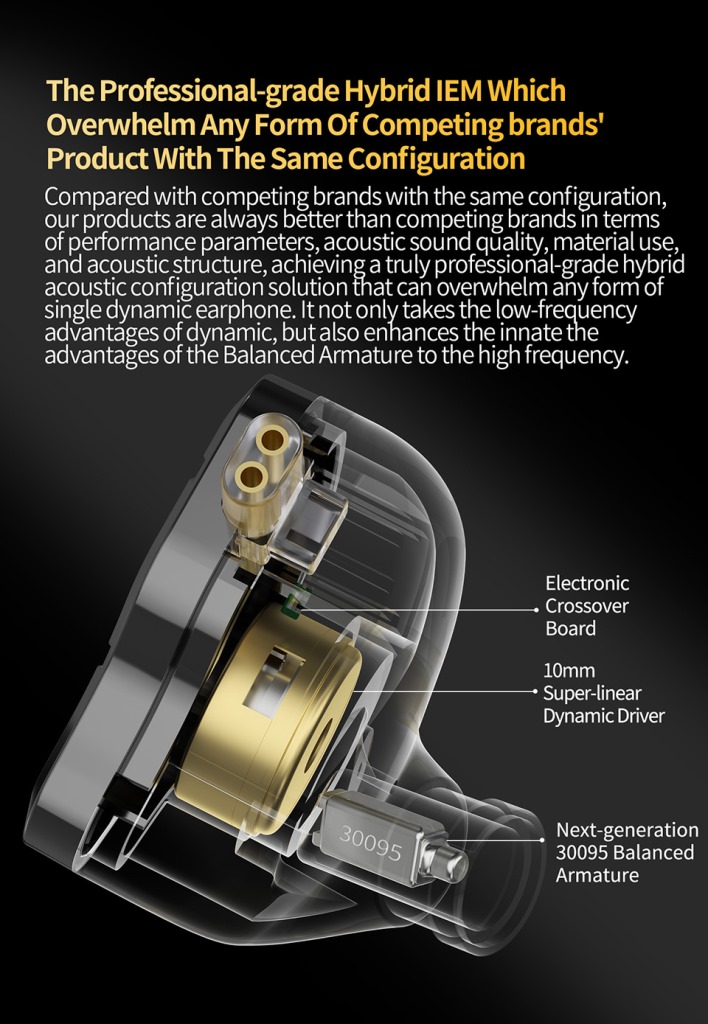 The Professional-grade Hybrid IEM Which Overwhelm Any Form Of Competing brands' Product With The Same Configuration

Compared with competing brands with the same configuration, our products are always better than competing brands in terms of performance parameters, acoustic sound quality, material use, and acoustic structure, achieving a truly professional-grade hybrid acoustic configuration solution that can overwhelm any form of single dynamic earphone. It not only takes the low-frequency advantages of dynamic, but also enhances the innate the advantages of the Balanced Armature to the high frequency.

Electronic Crossover Board

10mm Super-linear Dynamic Driver

30095

Next-generation 30095 Balanced Armature